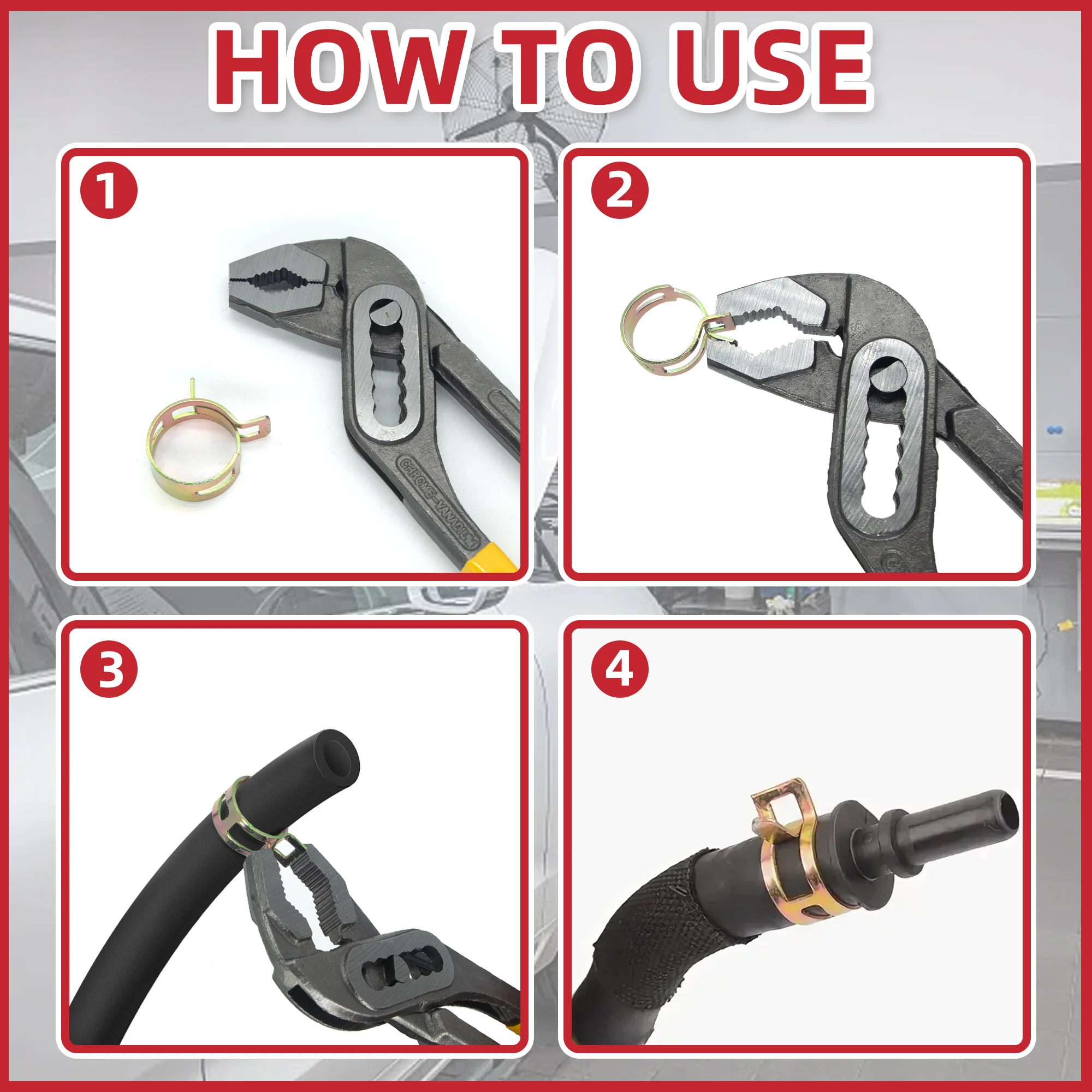 HOW TO USE

1

CHROME-VANADIUM

2

3

4