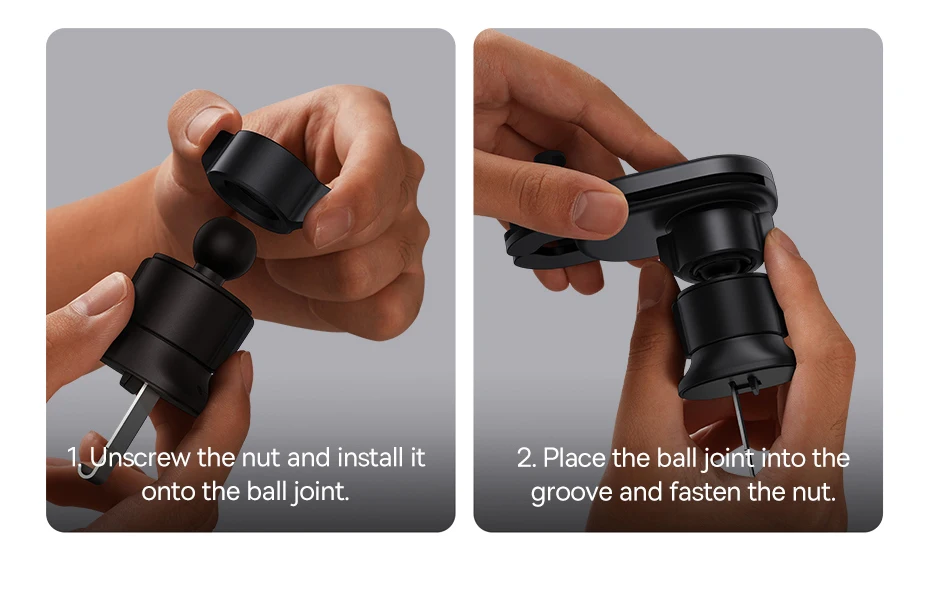 1. Unscrew the nut and install it onto the ball joint.

2. Place the ball joint into the groove and fasten the nut.