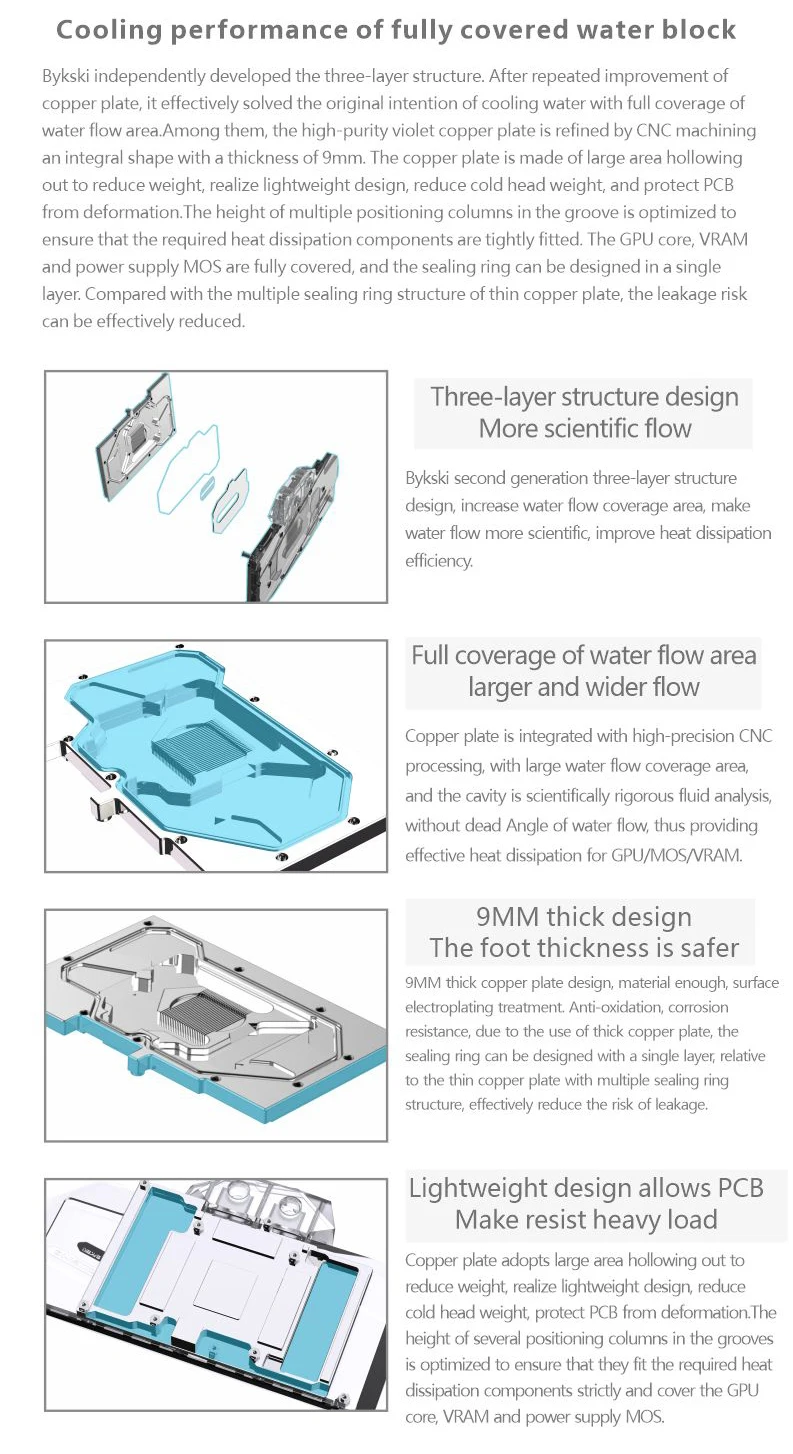 Cooling performance of fully covered water block

Bykski independently developed the three-layer structure. After repeated improvement of copper plate, it effectively solved the original intention of cooling water with full coverage of water flow area.Among them, the high-purity violet copper plate is refined by CNC machining an integral shape with a thickness of 9mm. The copper plate is made of large area hollowing out to reduce weight, realize lightweight design, reduce cold head weight, and protect PCB from deformation.The height of multiple positioning columns in the groove is optimized to ensure that the required heat dissipation components are tightly fitted. The GPU core, VRAM and power supply MOS are fully covered, and the sealing ring can be designed in a single layer. Compared with the multiple sealing ring structure of thin copper plate, the leakage risk can be effectively reduced.

Three-layer structure design
More scientific flow

Bykski second generation three-layer structure design, increase water flow coverage area, make water flow more scientific, improve heat dissipation efficiency.

Full coverage of water flow area
larger and wider flow

Copper plate is integrated with high-precision CNC processing, with large water flow coverage area, and the cavity is scientifically rigorous fluid analysis, without dead Angle of water flow, thus providing effective heat dissipation for GPU/MOS/VRAM.

9MM thick design
The foot thickness is safer

9MM thick copper plate design, material enough, surface electroplating treatment. Anti-oxidation, corrosion resistance, due to the use of thick copper plate, the sealing ring can be designed with a single layer, relative to the thin copper plate with multiple sealing ring structure, effectively reduce the risk of leakage.

Lightweight design allows PCB
Make resist heavy load

Copper plate adopts large area hollowing out to reduce weight, realize lightweight design, reduce cold head weight, protect PCB from deformation.The height of several positioning columns in the grooves is optimized to ensure that they fit the required heat dissipation components strictly and cover the GPU core, VRAM and power supply MOS.