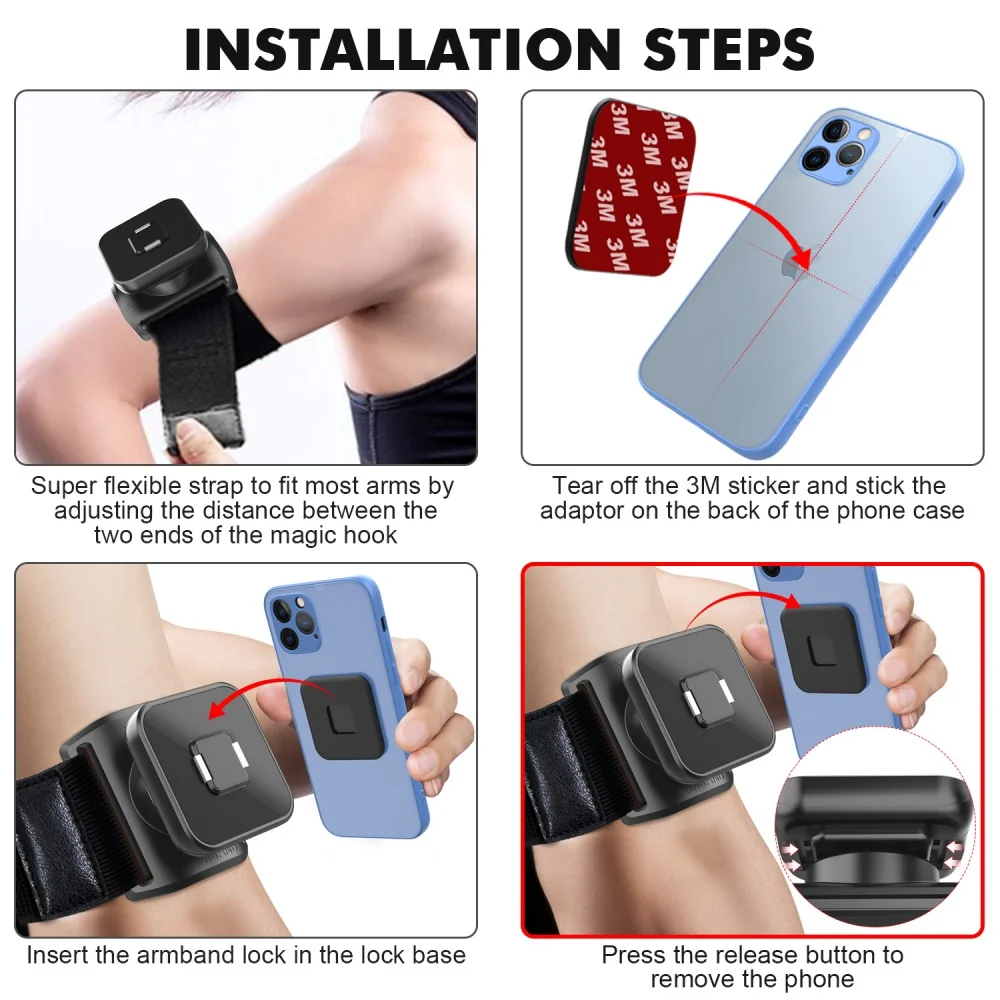 INSTALLATION STEPS

3M 3M 3M 3M 3M 3M 3M 3M

Super flexible strap to fit most arms by adjusting the distance between the two ends of the magic hook

Tear off the 3M sticker and stick the adaptor on the back of the phone case

Insert the armband lock in the lock base

Press the release button to remove the phone