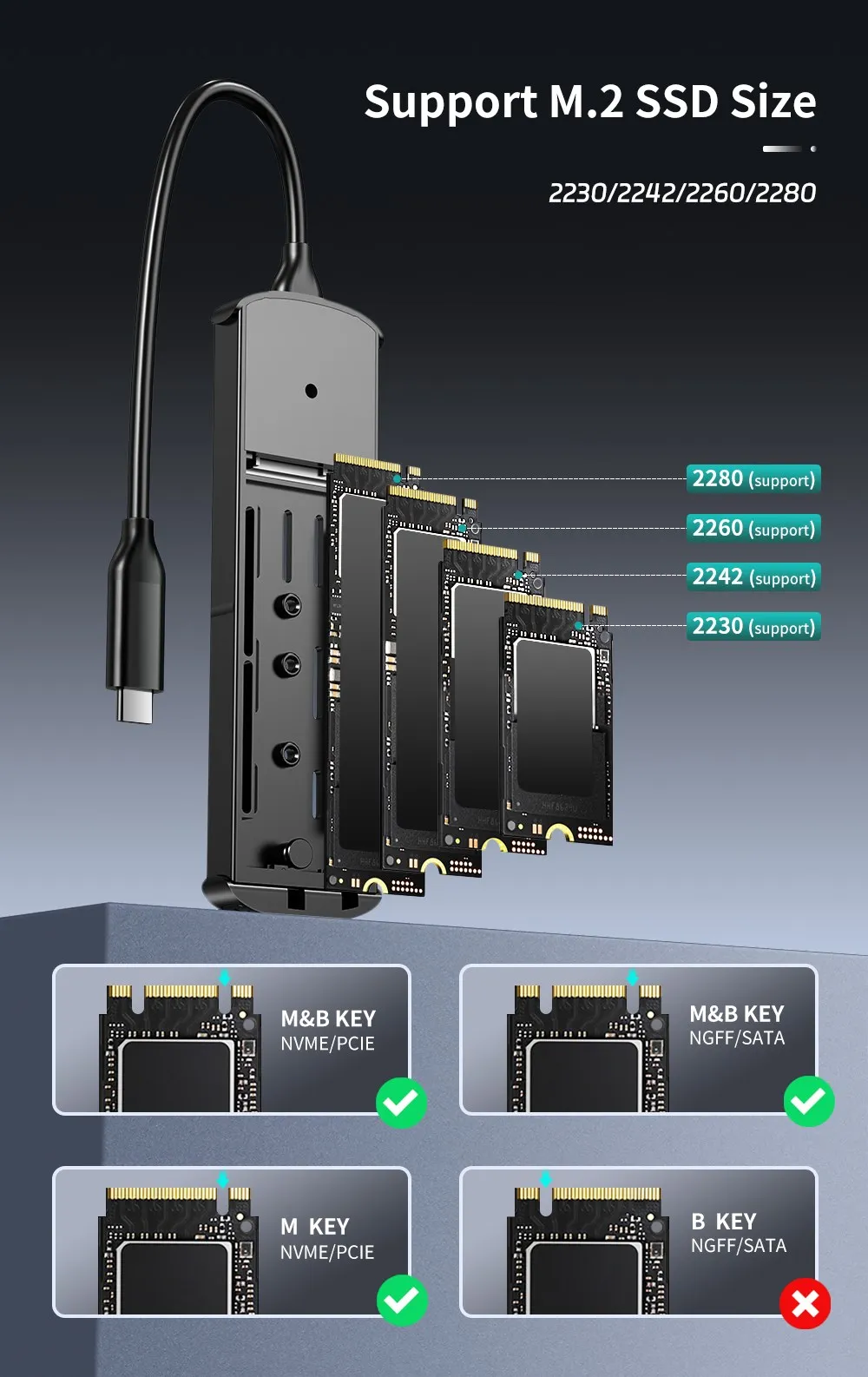 Support M.2 SSD Size

2230/2242/2260/2280

2280 (support)
2260 (support)
2242 (support)
2230 (support)

M&B KEY
NVME/PCIE

M&B KEY
NGFF/SATA

M KEY
NVME/PCIE

B KEY
NGFF/SATA