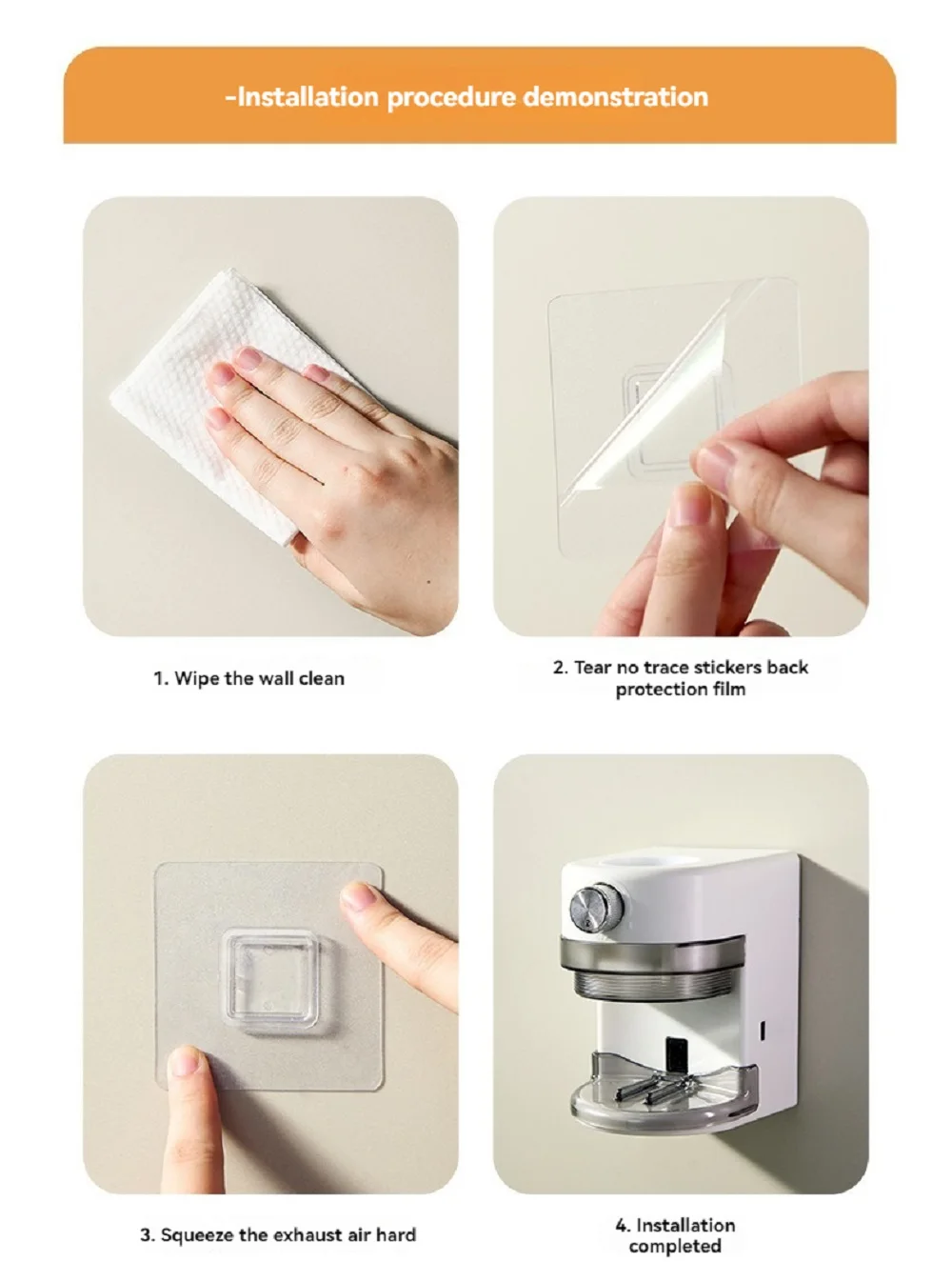 -Installation procedure demonstration

1. Wipe the wall clean

2. Tear no trace stickers back protection film

3. Squeeze the exhaust air hard

4. Installation completed