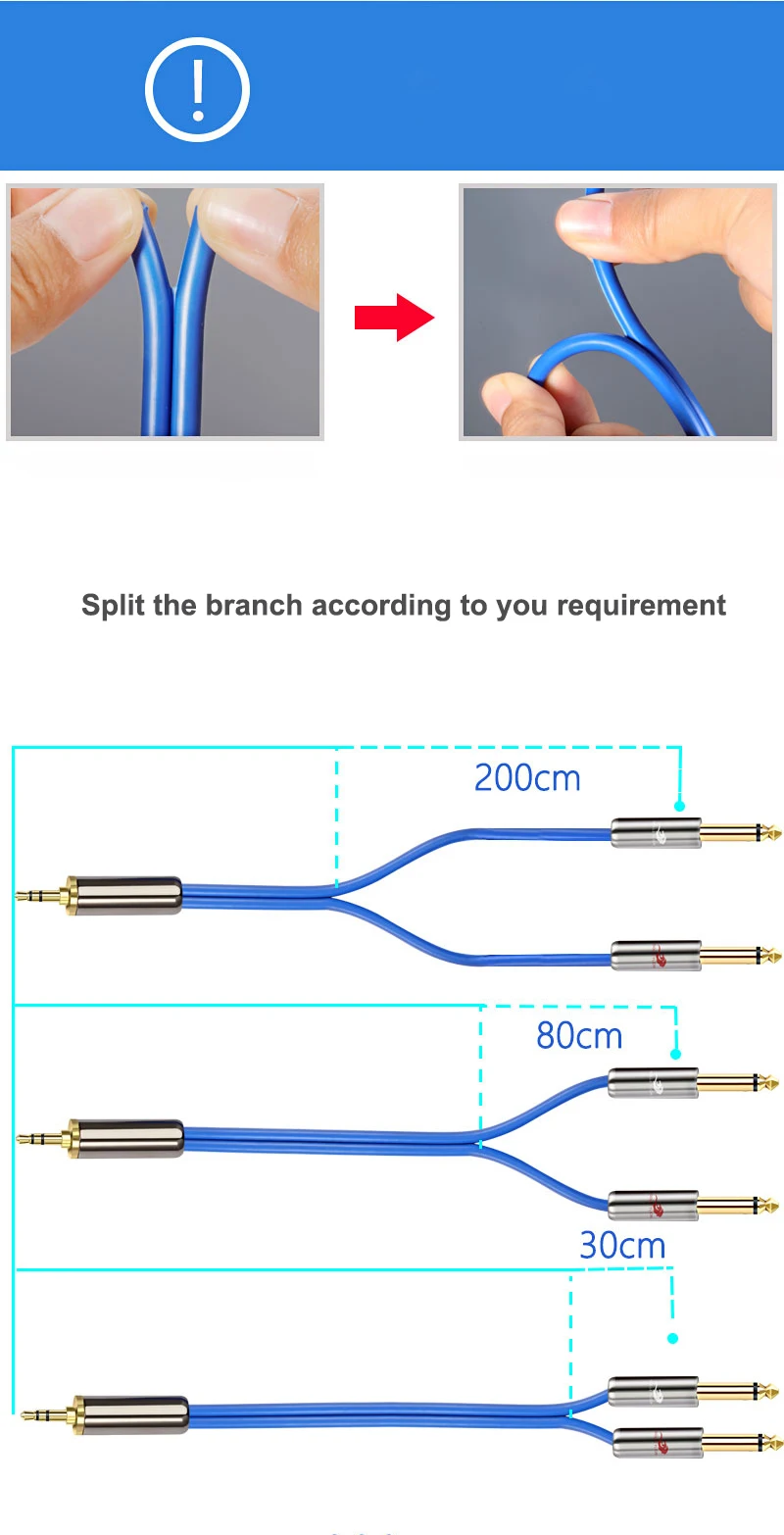 !

Split the branch according to you requirement

200cm

80cm

30cm