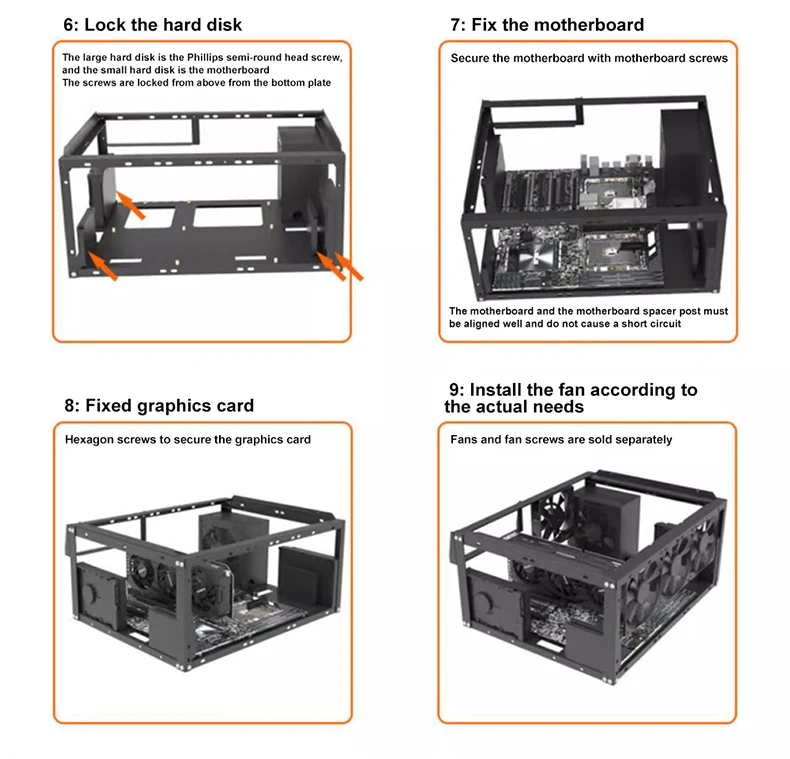 6: Lock the hard disk

The large hard disk is the Phillips semi-round head screw, and the small hard disk is the motherboard
The screws are locked from above from the bottom plate

7: Fix the motherboard

Secure the motherboard with motherboard screws

The motherboard and the motherboard spacer post must be aligned well and do not cause a short circuit

8: Fixed graphics card

Hexagon screws to secure the graphics card

9: Install the fan according to the actual needs

Fans and fan screws are sold separately