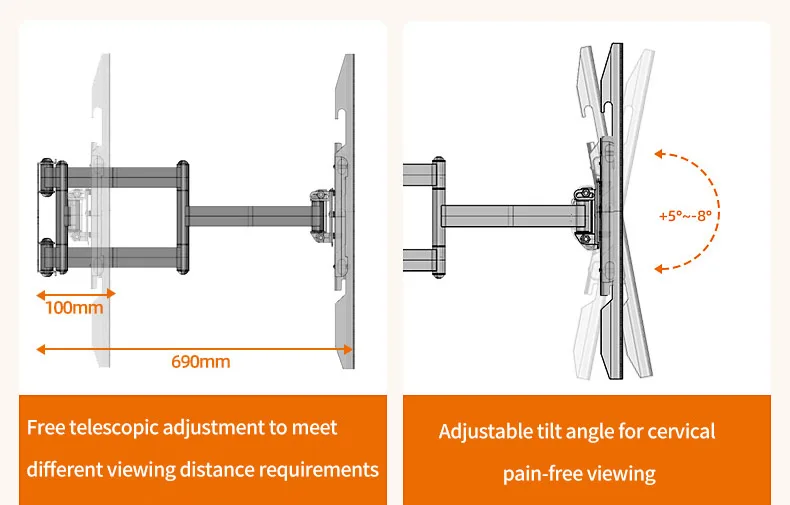 100mm

690mm

Free telescopic adjustment to meet different viewing distance requirements

+5°~-8°

Adjustable tilt angle for cervical pain-free viewing