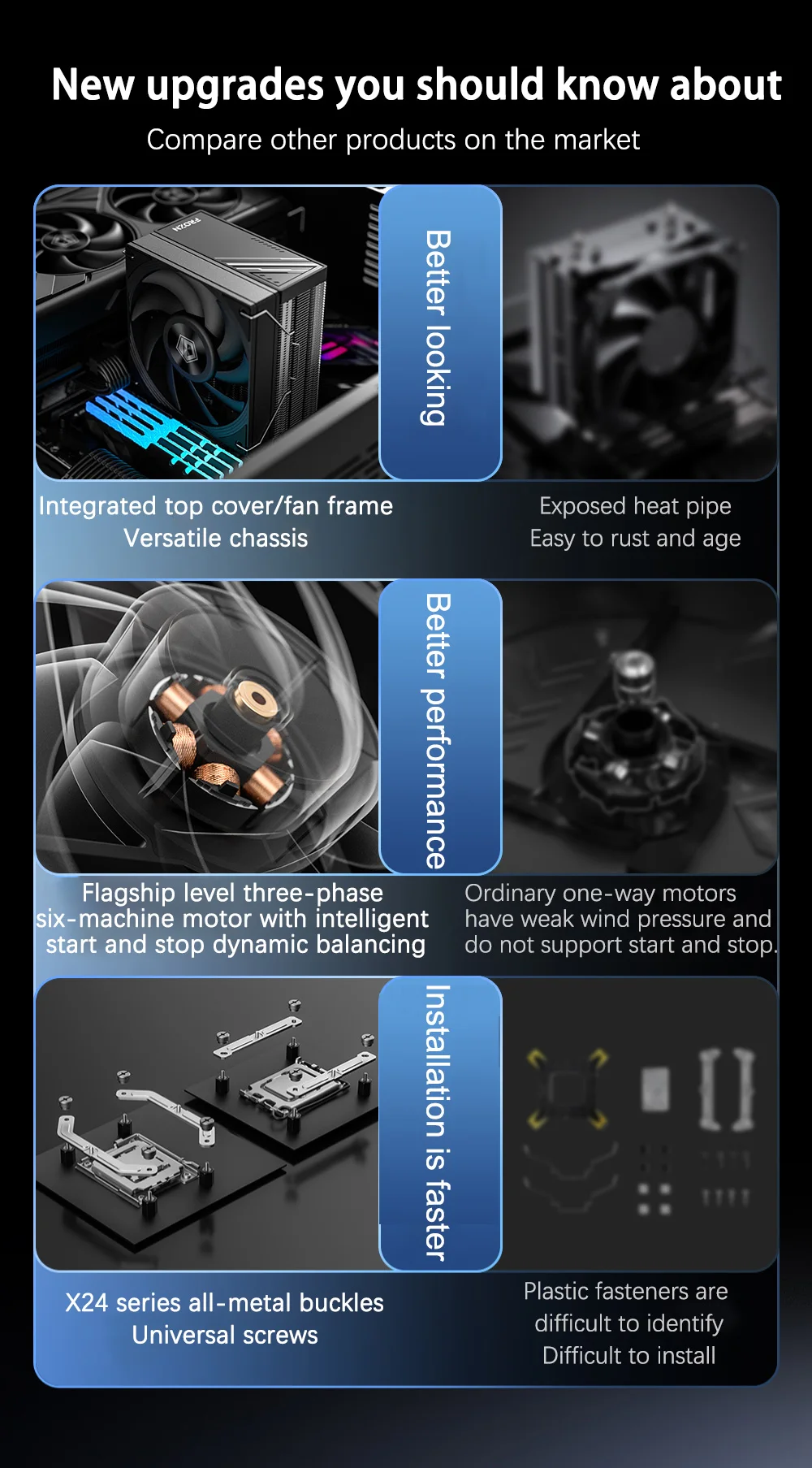 New upgrades you should know about

Compare other products on the market

FROZN

Better looking

Integrated top cover/fan frame
Versatile chassis

Exposed heat pipe
Easy to rust and age

Better performance

Flagship level three-phase six-machine motor with intelligent start and stop dynamic balancing

Ordinary one-way motors have weak wind pressure and do not support start and stop.

Installation is faster

X24 series all-metal buckles
Universal screws

Plastic fasteners are difficult to identify
Difficult to install