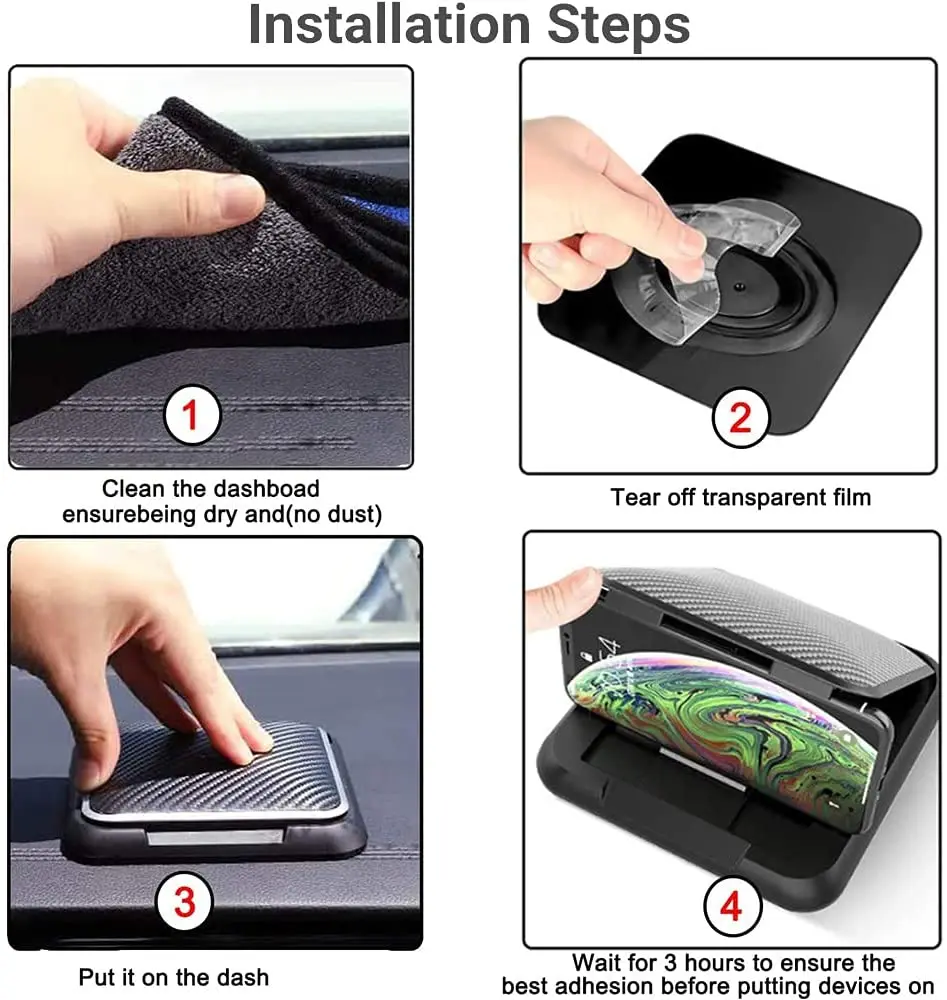 Installation Steps

1

Clean the dashboad ensurebeing dry and(no dust)

2

Tear off transparent film

3

Put it on the dash

4

Wait for 3 hours to ensure the best adhesion before putting devices on