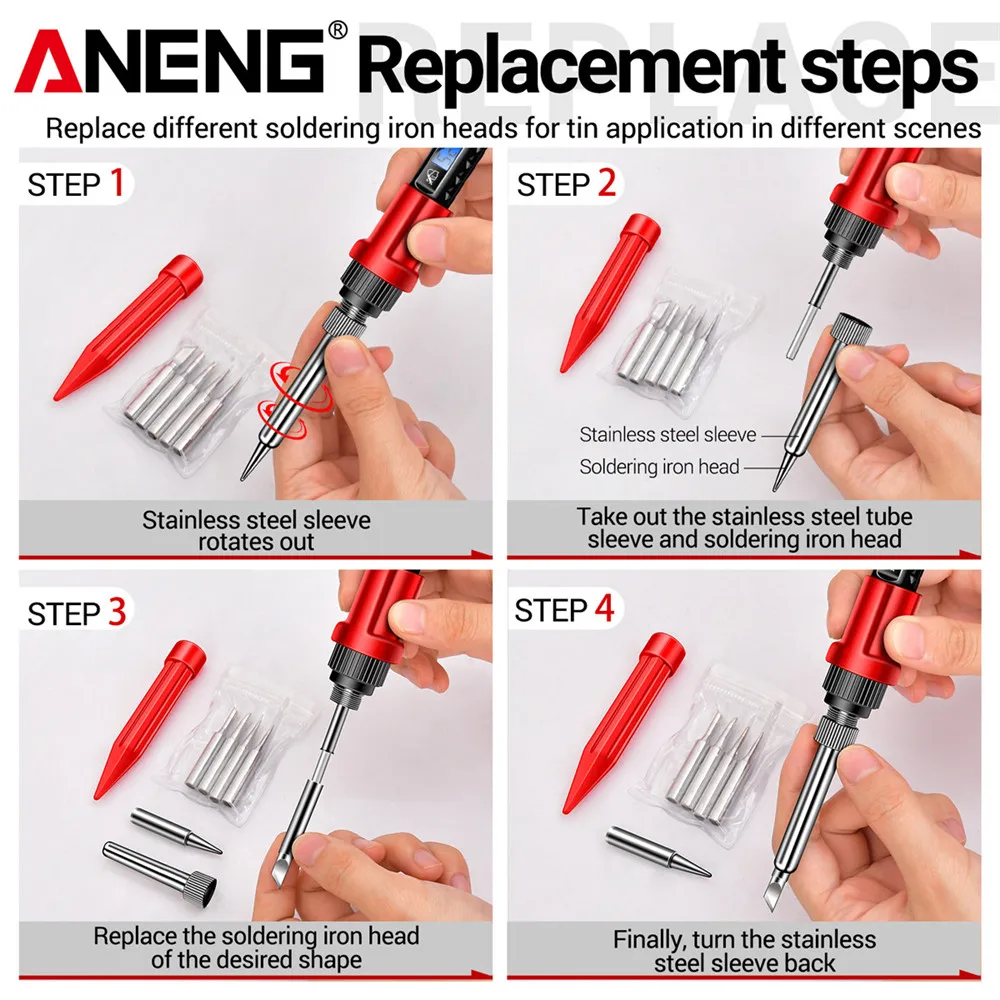 ANENG® Replacement steps

REPLACE

Replace different soldering iron heads for tin application in different scenes

STEP 1

Stainless steel sleeve rotates out

STEP 2

Stainless steel sleeve

Soldering iron head

Take out the stainless steel tube sleeve and soldering iron head

STEP 3

Replace the soldering iron head of the desired shape

STEP 4

Finally, turn the stainless steel sleeve back