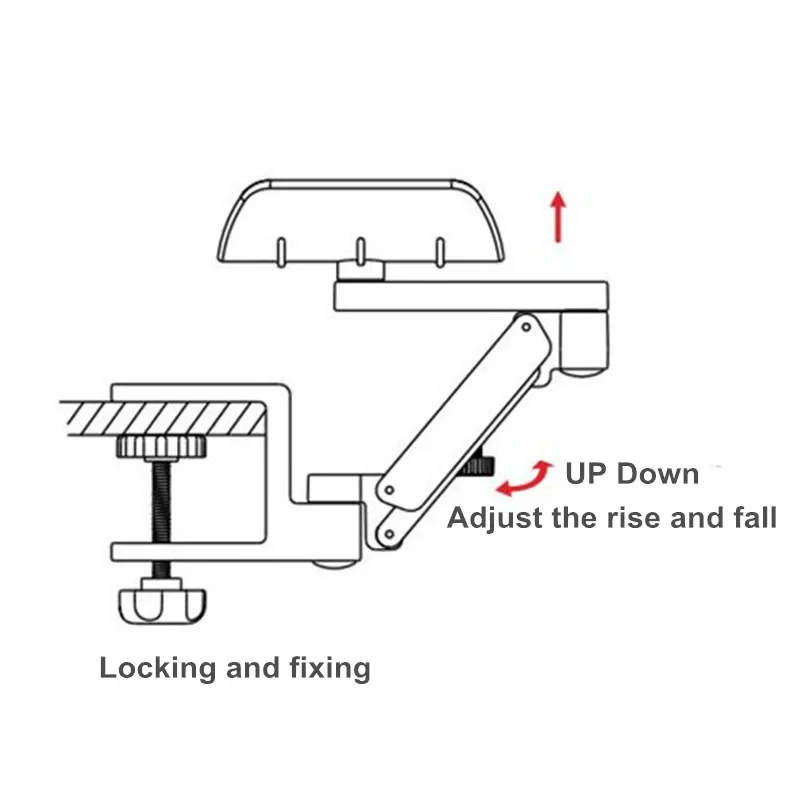 UP Down
Adjust the rise and fall

Locking and fixing