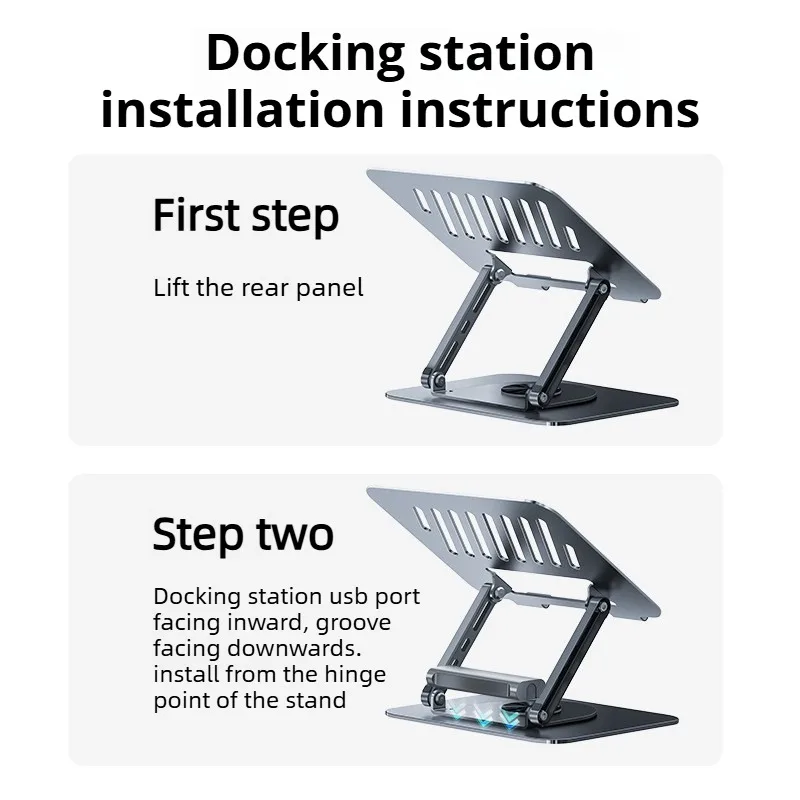 Docking station installation instructions

First step

Lift the rear panel

Step two

Docking station usb port facing inward, groove facing downwards. install from the hinge point of the stand