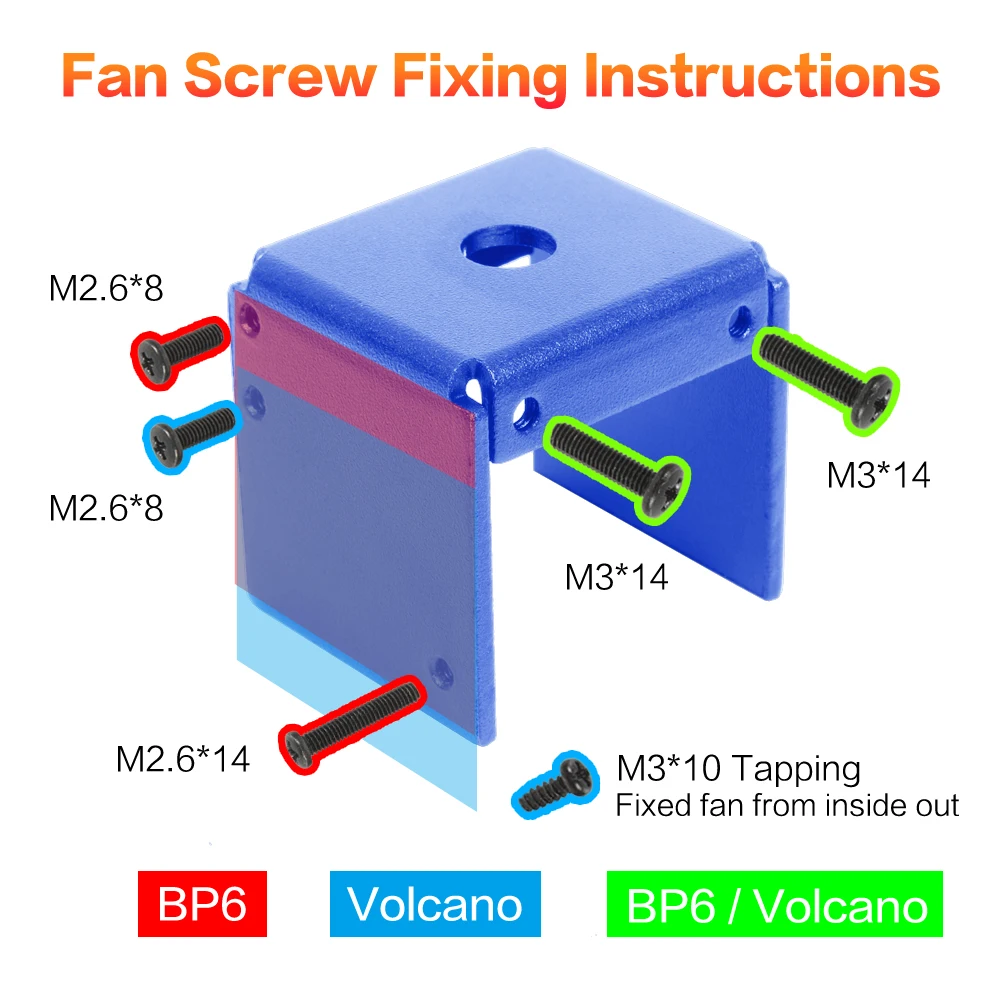 Fan Screw Fixing Instructions

M2.6*8

M2.6*8

M3*14

M3*14

M2.6*14

M3*10 Tapping
Fixed fan from inside out

BP6

Volcano

BP6 / Volcano