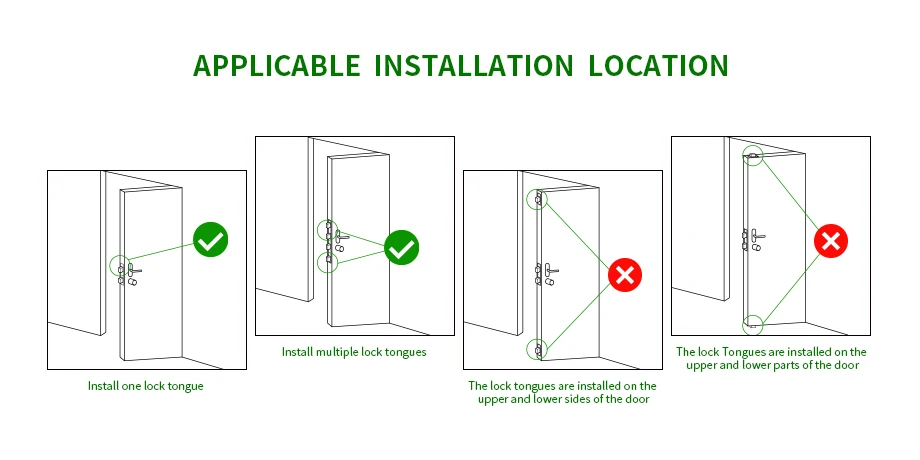 APPLICABLE INSTALLATION LOCATION

Install one lock tongue

Install multiple lock tongues

The lock tongues are installed on the upper and lower sides of the door

The lock Tongues are installed on the upper and lower parts of the door