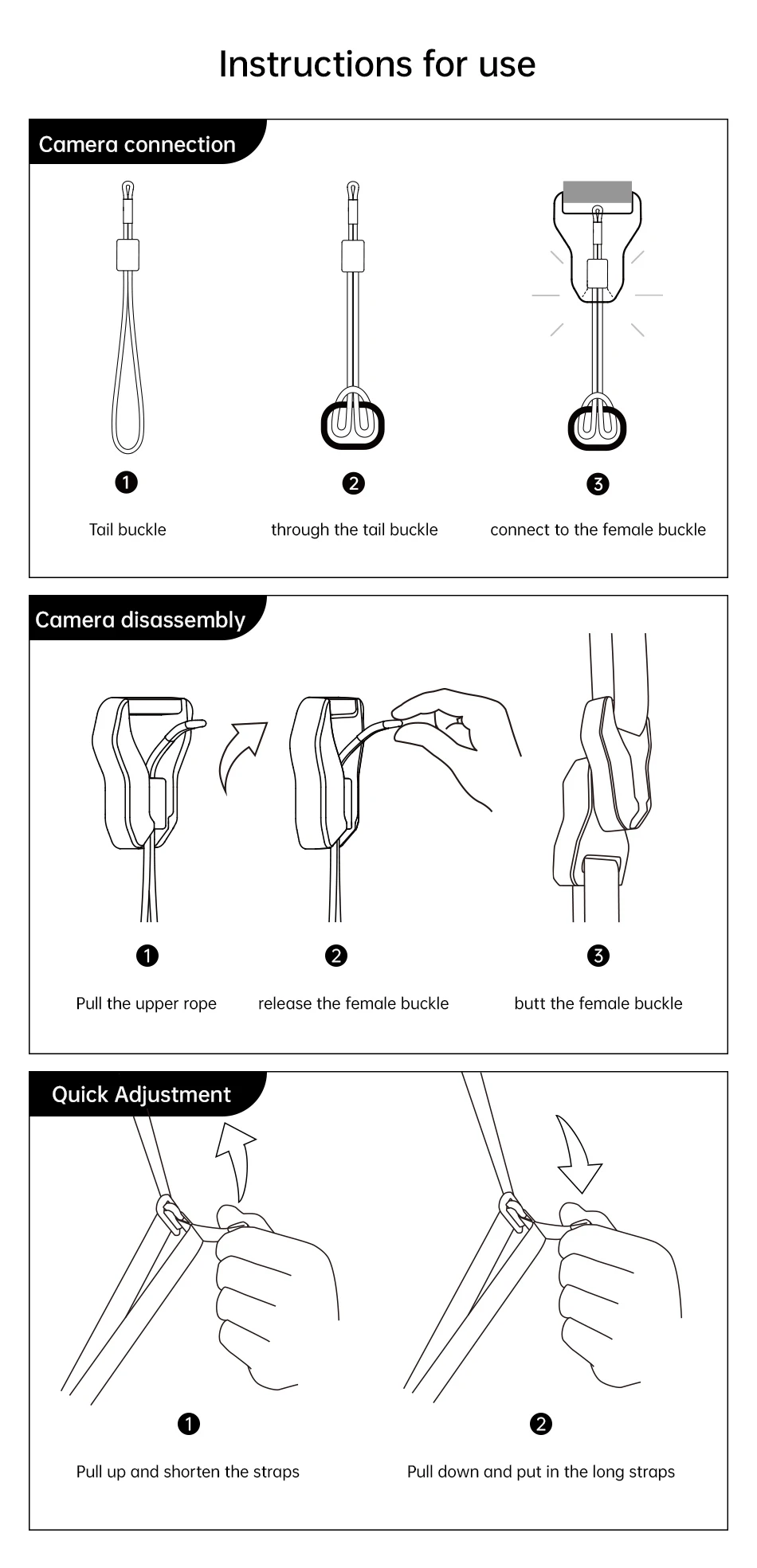 Instructions for use

Camera connection

1
Tail buckle

2
through the tail buckle

3
connect to the female buckle

Camera disassembly

1
Pull the upper rope

2
release the female buckle

3
butt the female buckle

Quick Adjustment

1
Pull up and shorten the straps

2
Pull down and put in the long straps