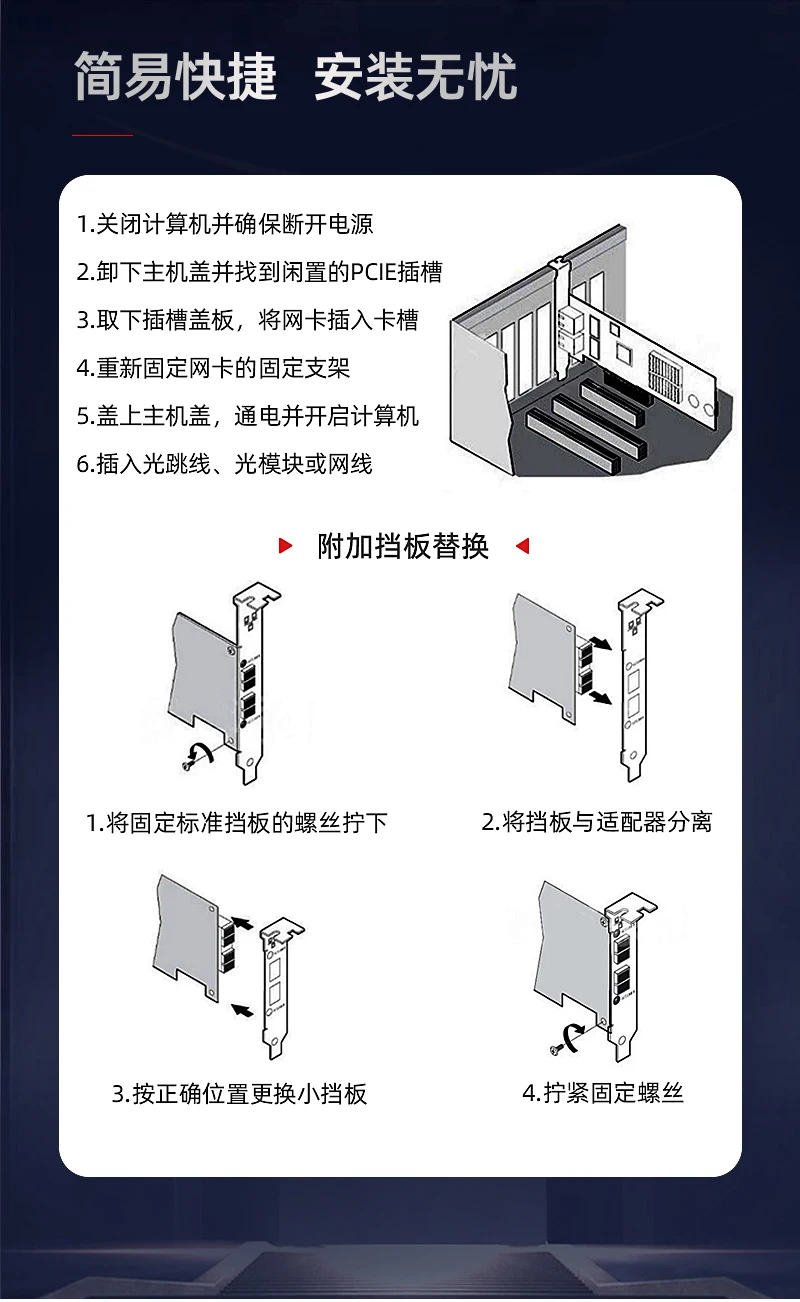 简易快捷 安装无忧

1.关闭计算机并确保断开电源

2.卸下主机盖并找到闲置的PCIE插槽

3.取下插槽盖板，将网卡插入卡槽

4.重新固定网卡的固定支架

5.盖上主机盖，通电并开启计算机

6.插入光跳线、光模块或网线

附加挡板替换

1.将固定标准挡板的螺丝拧下

2.将挡板与适配器分离

3.按正确位置更换小挡板

4.拧紧固定螺丝