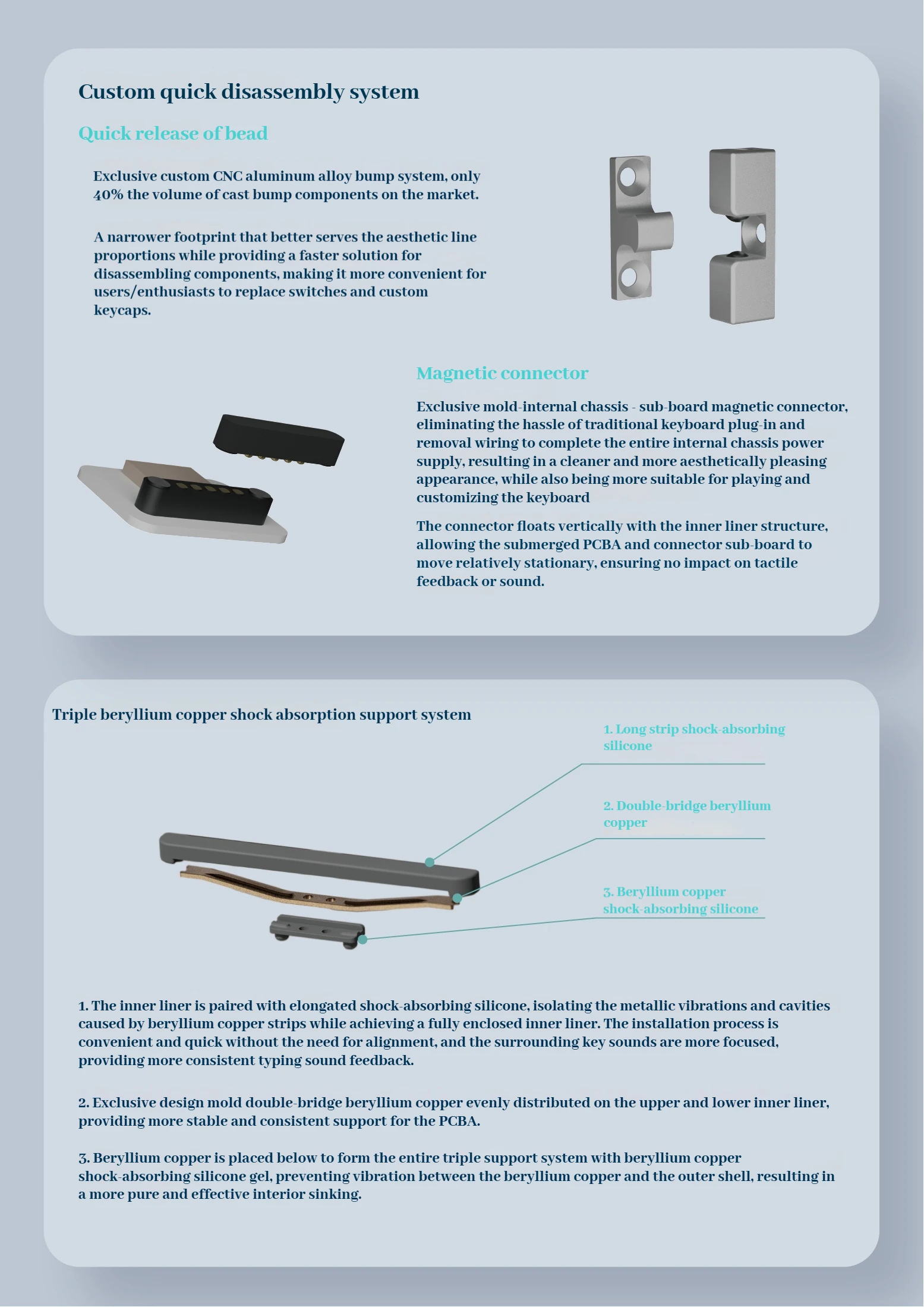 Custom quick disassembly system

Quick release of bead

Exclusive custom CNC aluminum alloy bump system, only 40% the volume of cast bump components on the market.

A narrower footprint that better serves the aesthetic line proportions while providing a faster solution for disassembling components, making it more convenient for users/enthusiasts to replace switches and custom keycaps.

Magnetic connector

Exclusive mold-internal chassis - sub-board magnetic connector, eliminating the hassle of traditional keyboard plug-in and removal wiring to complete the entire internal chassis power supply, resulting in a cleaner and more aesthetically pleasing appearance, while also being more suitable for playing and customizing the keyboard

The connector floats vertically with the inner liner structure, allowing the submerged PCBA and connector sub-board to move relatively stationary, ensuring no impact on tactile feedback or sound.

Triple beryllium copper shock absorption support system

1. Long strip shock-absorbing silicone

2. Double-bridge beryllium copper

3. Beryllium copper shock-absorbing silicone

1. The inner liner is paired with elongated shock-absorbing silicone, isolating the metallic vibrations and cavities caused by beryllium copper strips while achieving a fully enclosed inner liner. The installation process is convenient and quick without the need for alignment, and the surrounding key sounds are more focused, providing more consistent typing sound feedback.

2. Exclusive design mold double-bridge beryllium copper evenly distributed on the upper and lower inner liner, providing more stable and consistent support for the PCBA.

3. Beryllium copper is placed below to form the entire triple support system with beryllium copper shock-absorbing silicone gel, preventing vibration between the beryllium copper and the outer shell, resulting in a more pure and effective interior sinking.