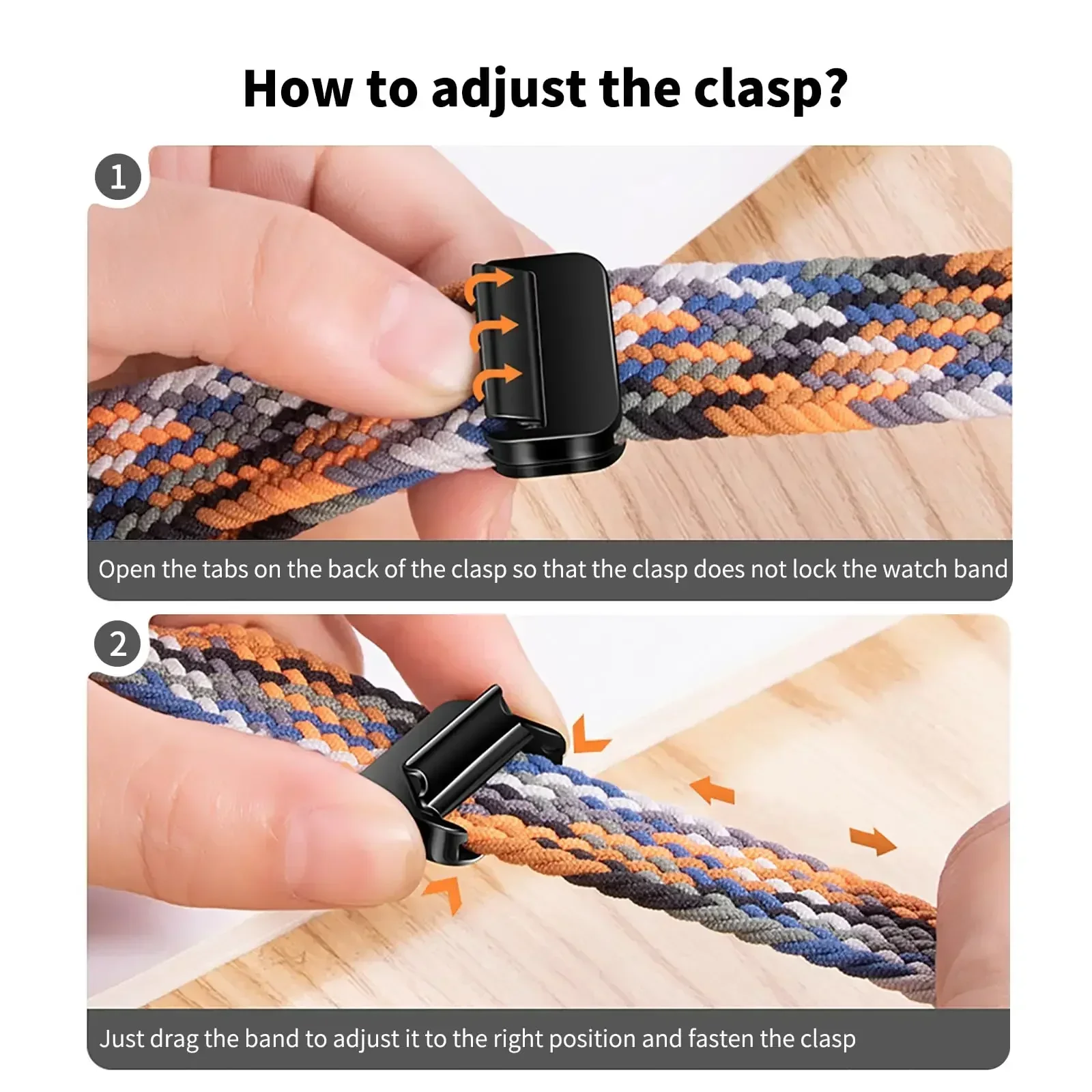 How to adjust the clasp?

1

Open the tabs on the back of the clasp so that the clasp does not lock the watch band

2

Just drag the band to adjust it to the right position and fasten the clasp