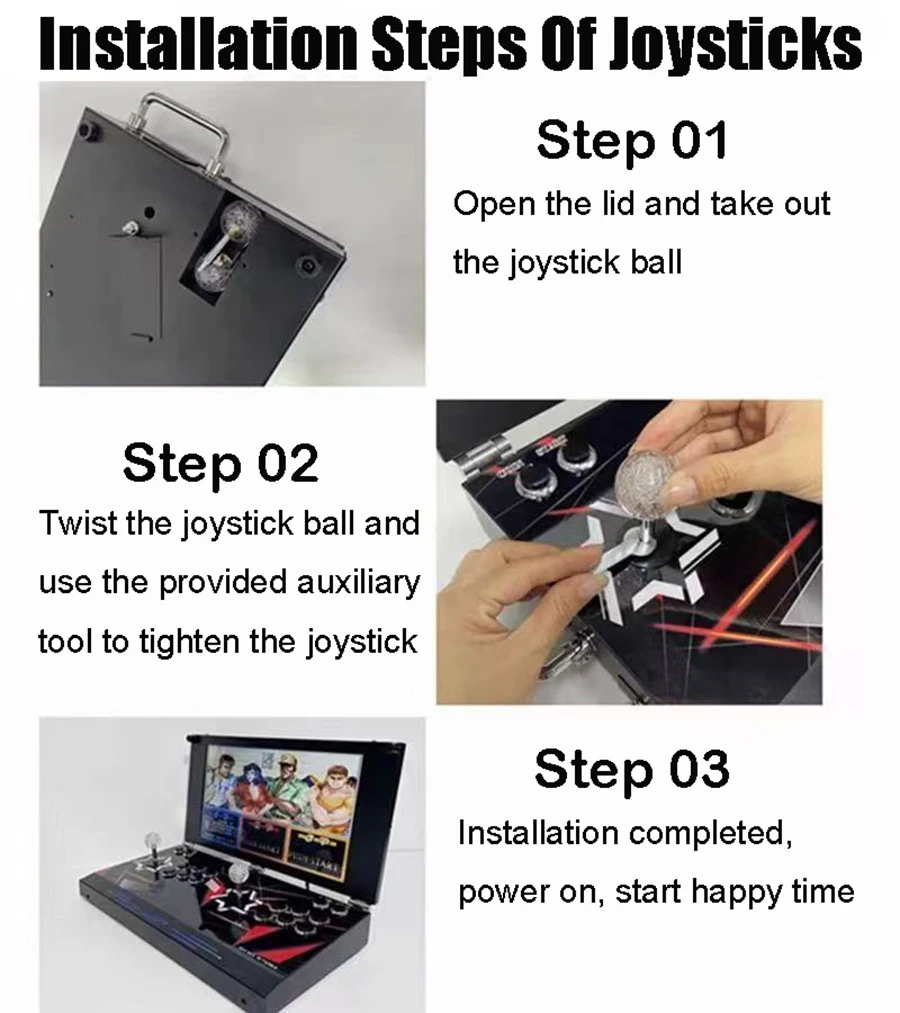 Installation Steps Of Joysticks

Step 01

Open the lid and take out the joystick ball

Step 02

Twist the joystick ball and use the provided auxiliary tool to tighten the joystick

Step 03

Installation completed, power on, start happy time