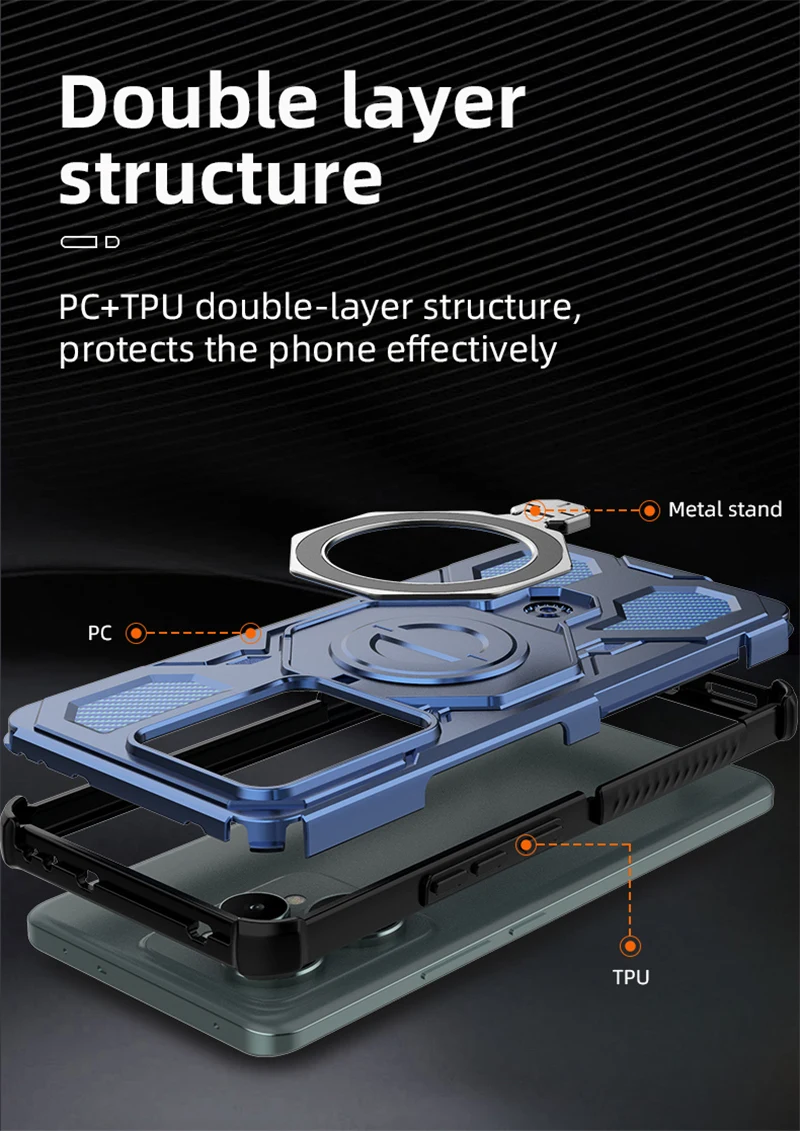 Double layer structure

PC+TPU double-layer structure, protects the phone effectively

Metal stand

PC

TPU