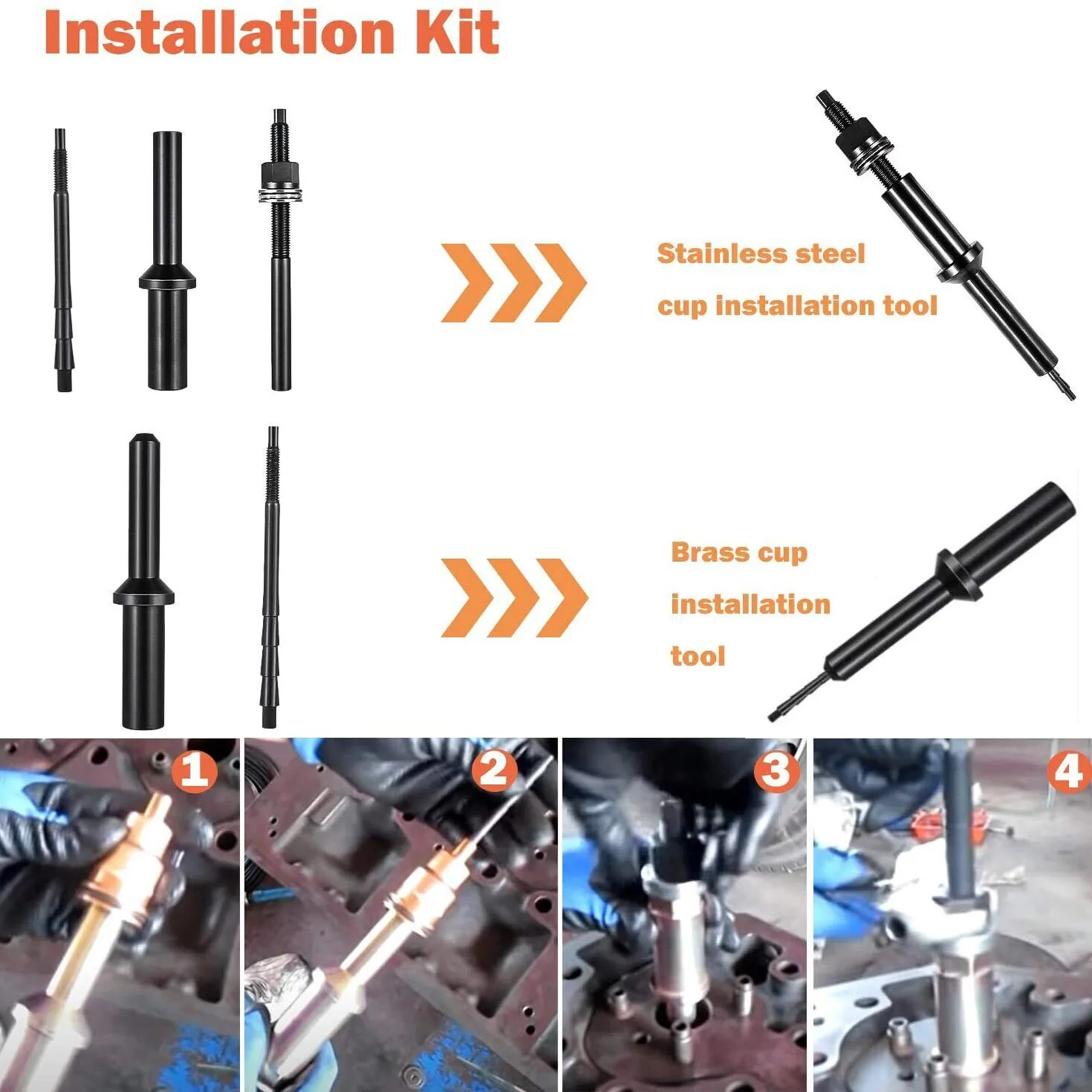 Installation Kit

Stainless steel cup installation tool

Brass cup installation tool

1

2

3

4