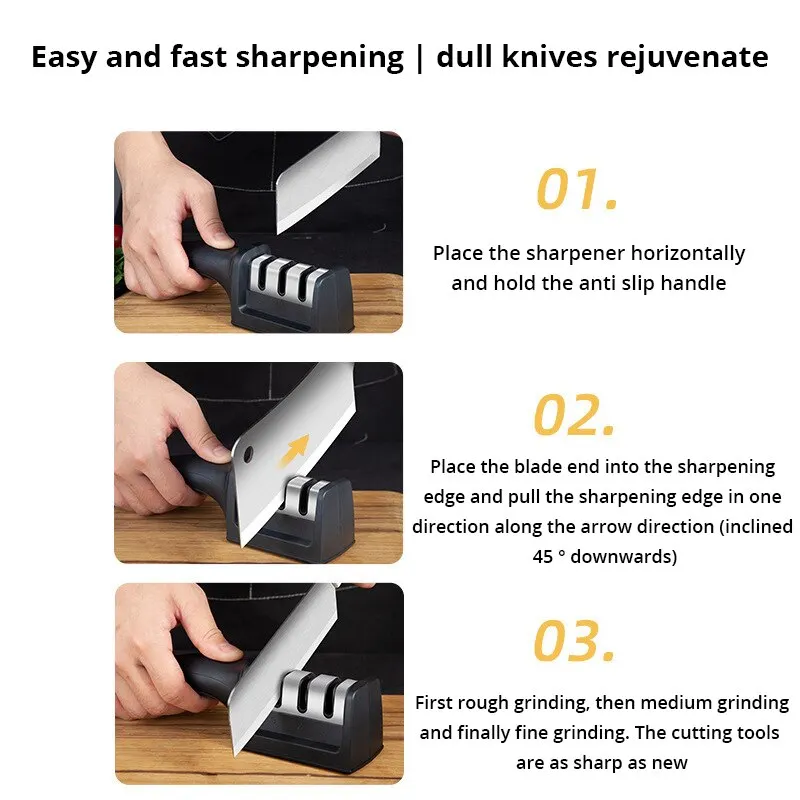 Easy and fast sharpening | dull knives rejuvenate

01.

Place the sharpener horizontally and hold the anti slip handle

02.

Place the blade end into the sharpening edge and pull the sharpening edge in one direction along the arrow direction (inclined 45 ° downwards)

03.

First rough grinding, then medium grinding and finally fine grinding. The cutting tools are as sharp as new