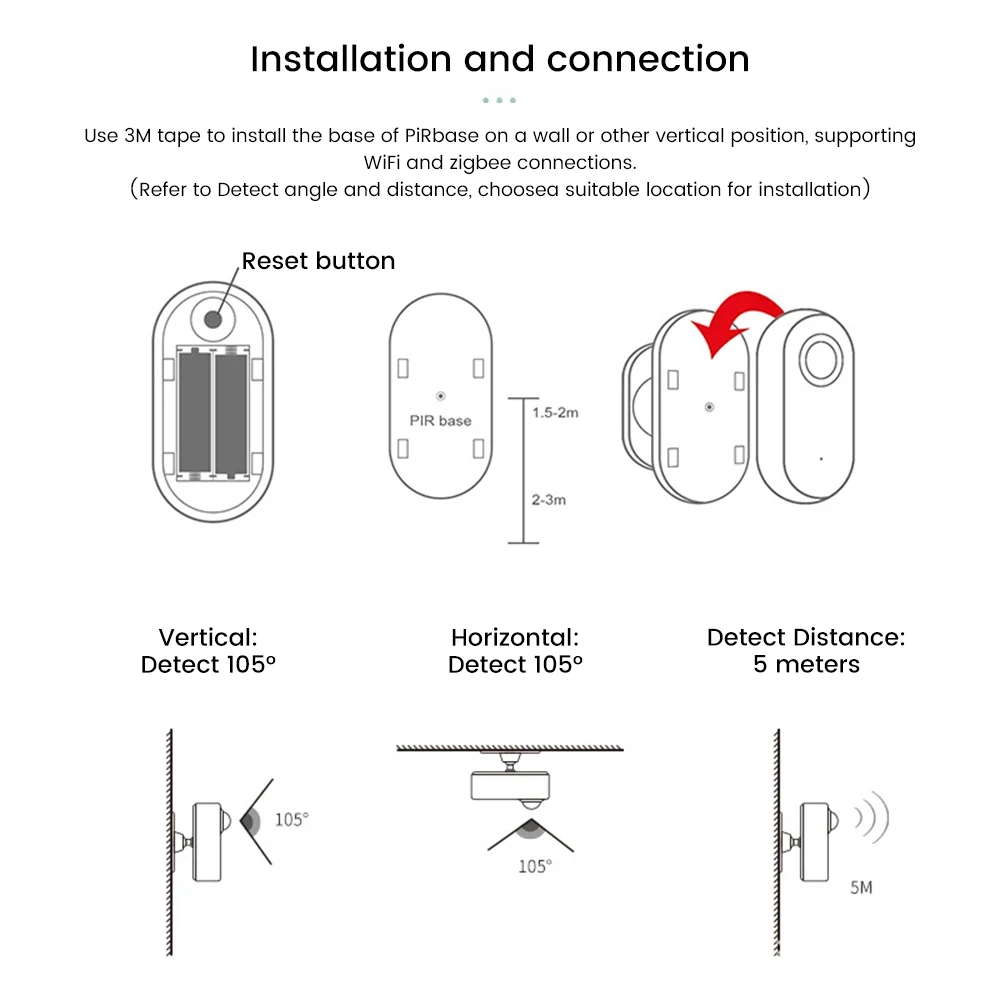 Installation and connection

Use 3M tape to install the base of PiRbase on a wall or other vertical position, supporting WiFi and zigbee connections.
(Refer to Detect angle and distance, choosea suitable location for installation)

Reset button

PIR base

1.5-2m

2-3m

Vertical:
Detect 105°

Horizontal:
Detect 105°

Detect Distance:
5 meters

105°

105°

5M