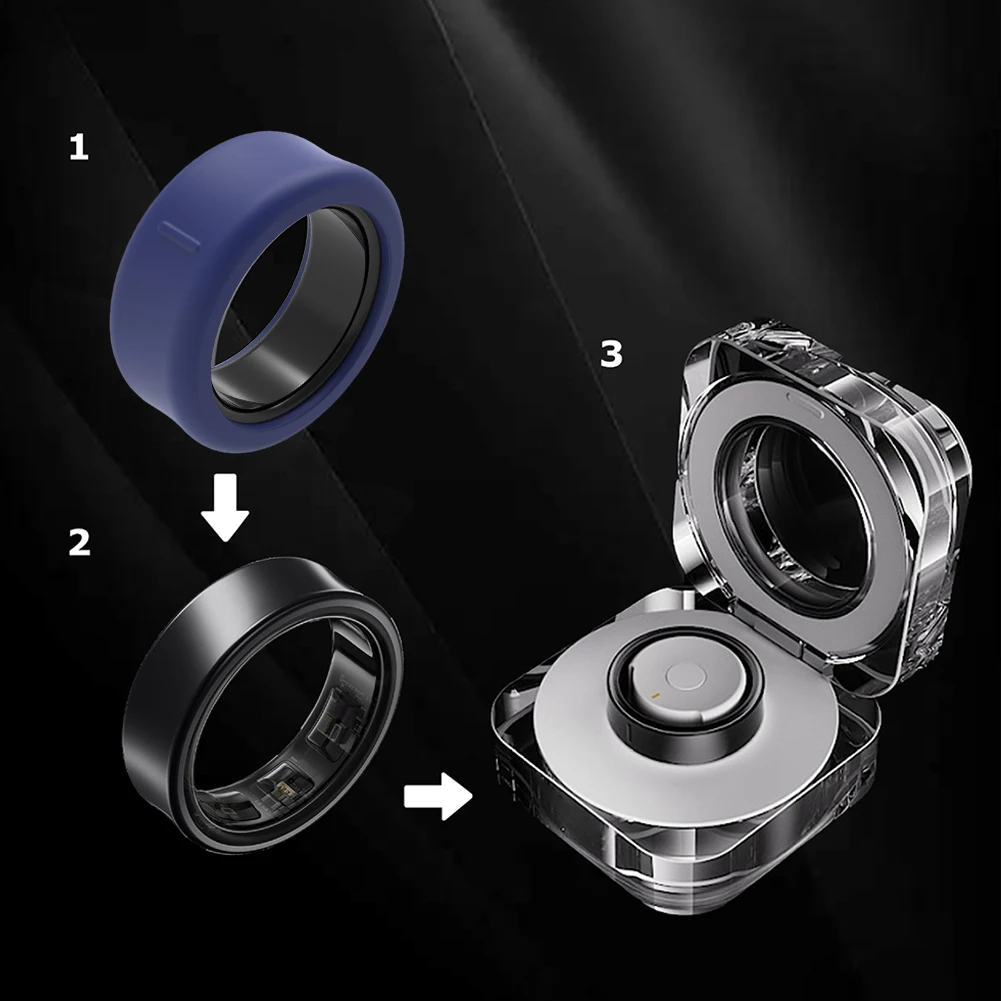 1

2

3