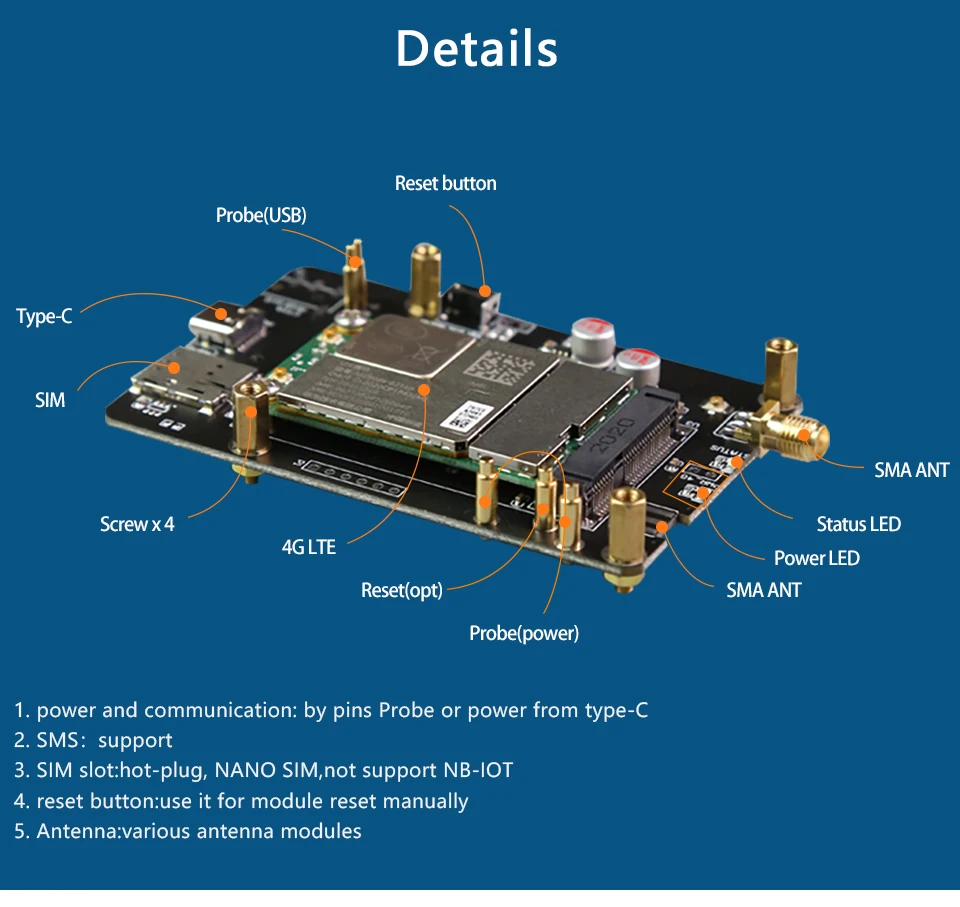 Details

Reset button

Probe(USB)

Type-C

SIM

Screw x 4

4G LTE

Reset(opt)

Probe(power)

SMA ANT

Status LED

Power LED

SMA ANT

2020

1. power and communication: by pins Probe or power from type-C
2. SMS: support
3. SIM slot:hot-plug, NANO SIM,not support NB-IOT
4. reset button:use it for module reset manually
5. Antenna:various antenna modules