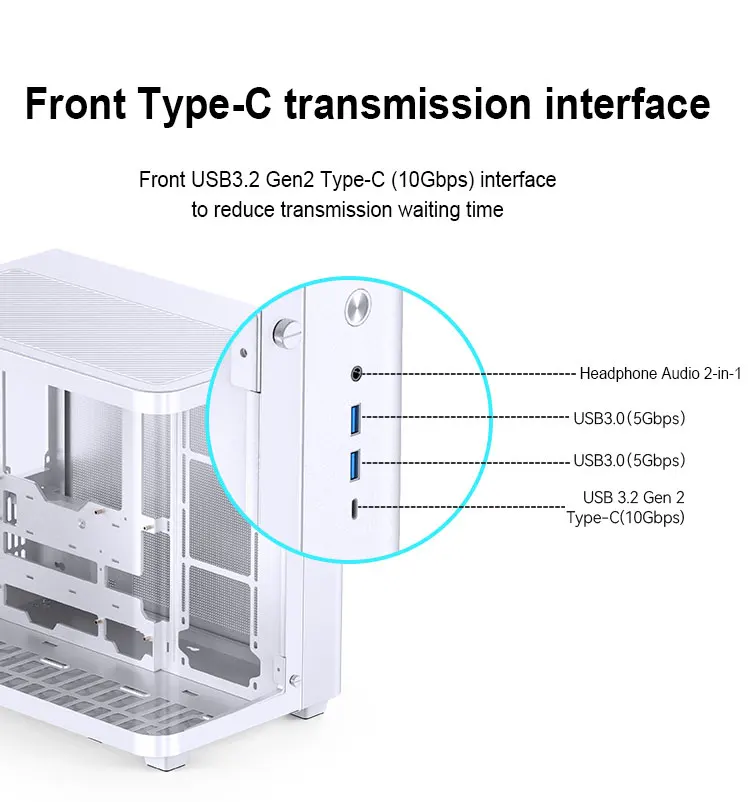 Front Type-C transmission interface

Front USB3.2 Gen2 Type-C (10Gbps) interface to reduce transmission waiting time

Headphone Audio 2-in-1

USB3.0(5Gbps)

USB3.0(5Gbps)

USB 3.2 Gen 2 Type-C(10Gbps)