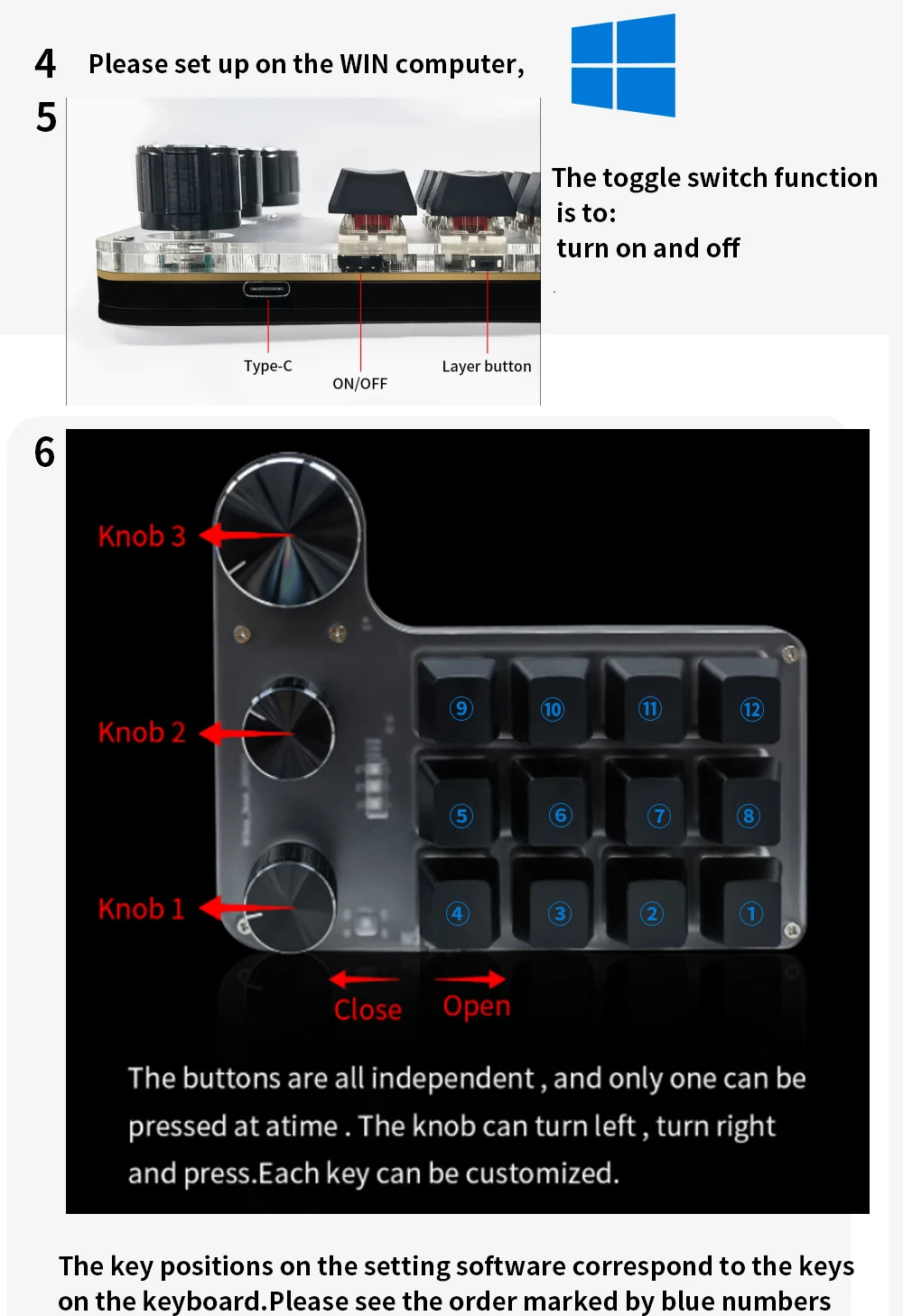 4 Please set up on the WIN computer,

5

Type-C

ON/OFF

Layer button

The toggle switch function is to:
turn on and off

6

Knob 3

Knob 2

Knob 1

9 10 11 12

5 6 7 8

4 3 2 1

Close Open

The buttons are all independent , and only one can be pressed at atime . The knob can turn left , turn right and press.Each key can be customized.

The key positions on the setting software correspond to the keys on the keyboard.Please see the order marked by blue numbers