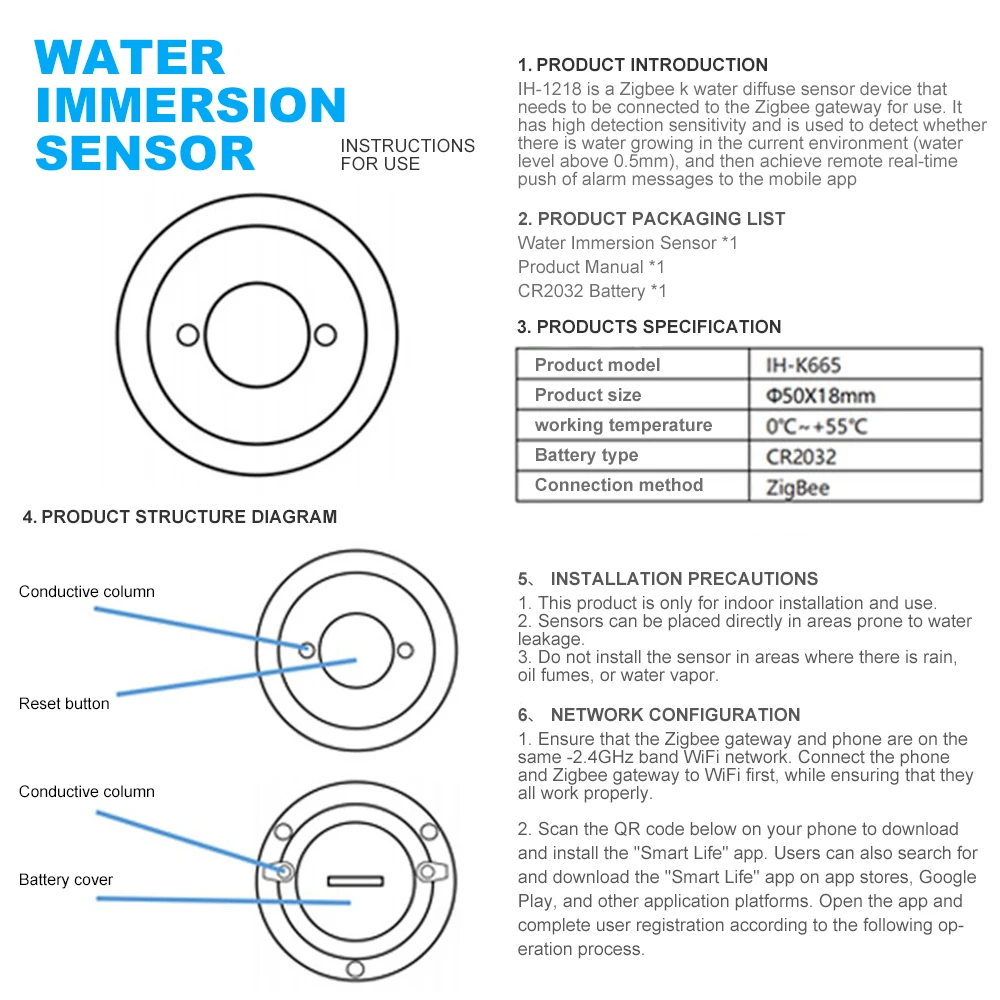 WATER IMMERSION SENSOR

INSTRUCTIONS FOR USE

4. PRODUCT STRUCTURE DIAGRAM

Conductive column

Reset button

Conductive column

Battery cover

1. PRODUCT INTRODUCTION
IH-1218 is a Zigbee k water diffuse sensor device that needs to be connected to the Zigbee gateway for use. It has high detection sensitivity and is used to detect whether there is water growing in the current environment (water level above 0.5mm), and then achieve remote real-time push of alarm messages to the mobile app

2. PRODUCT PACKAGING LIST
Water Immersion Sensor *1
Product Manual *1
CR2032 Battery *1

3. PRODUCTS SPECIFICATION

| Product model | IH-K665 |
|---|---|
| Product size | Φ50X18mm |
| working temperature | 0℃~+55℃ |
| Battery type | CR2032 |
| Connection method | ZigBee |

5、 INSTALLATION PRECAUTIONS
1. This product is only for indoor installation and use.
2. Sensors can be placed directly in areas prone to water leakage.
3. Do not install the sensor in areas where there is rain, oil fumes, or water vapor.

6、 NETWORK CONFIGURATION
1. Ensure that the Zigbee gateway and phone are on the same -2.4GHz band WiFi network. Connect the phone and Zigbee gateway to WiFi first, while ensuring that they all work properly.

2. Scan the QR code below on your phone to download and install the "Smart Life" app. Users can also search for and download the "Smart Life" app on app stores, Google Play, and other application platforms. Open the app and complete user registration according to the following operation process.