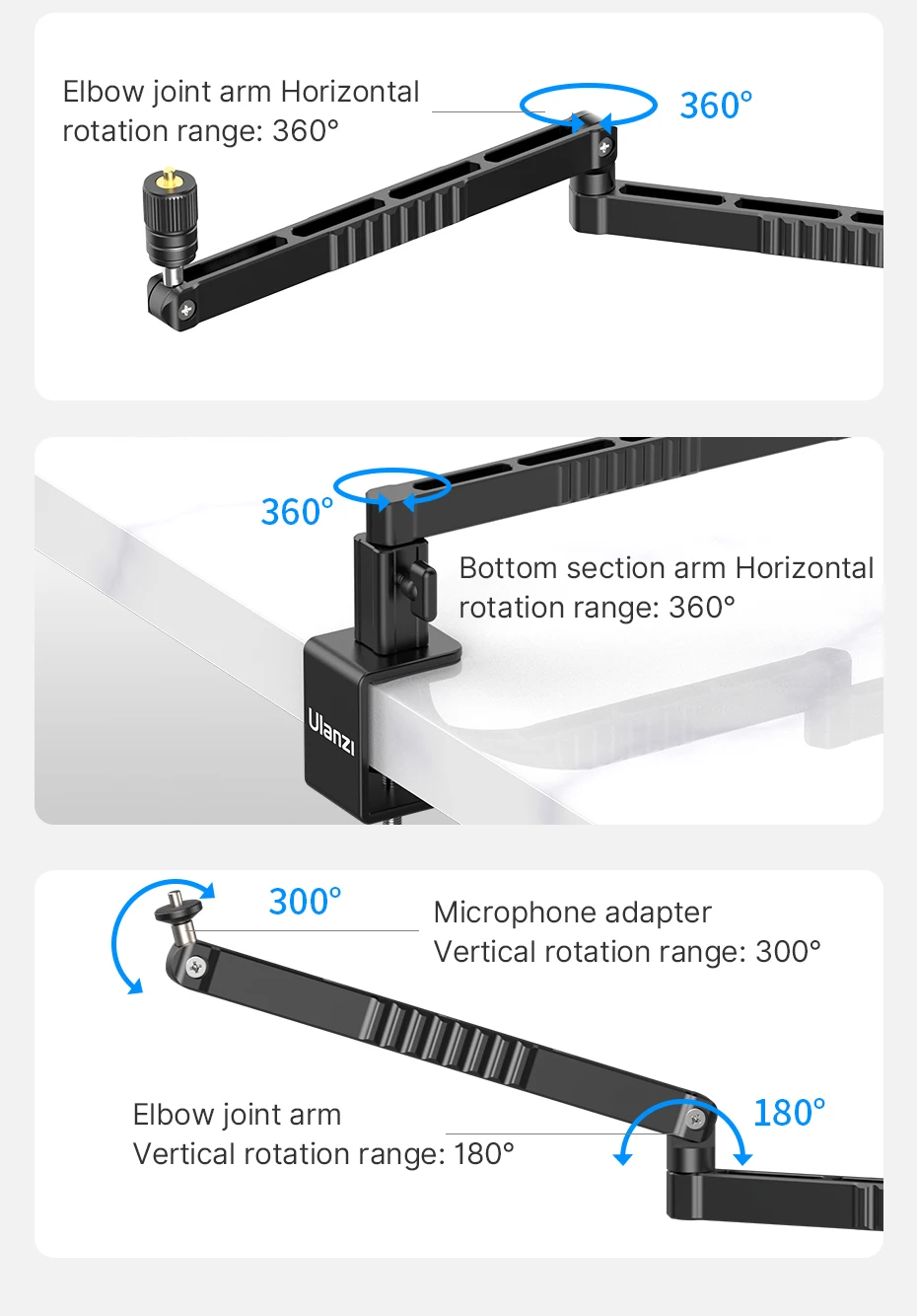 Elbow joint arm Horizontal rotation range: 360°

360°

360°

Bottom section arm Horizontal rotation range: 360°

Ulanzi

300°

Microphone adapter
Vertical rotation range: 300°

Elbow joint arm
Vertical rotation range: 180°

180°