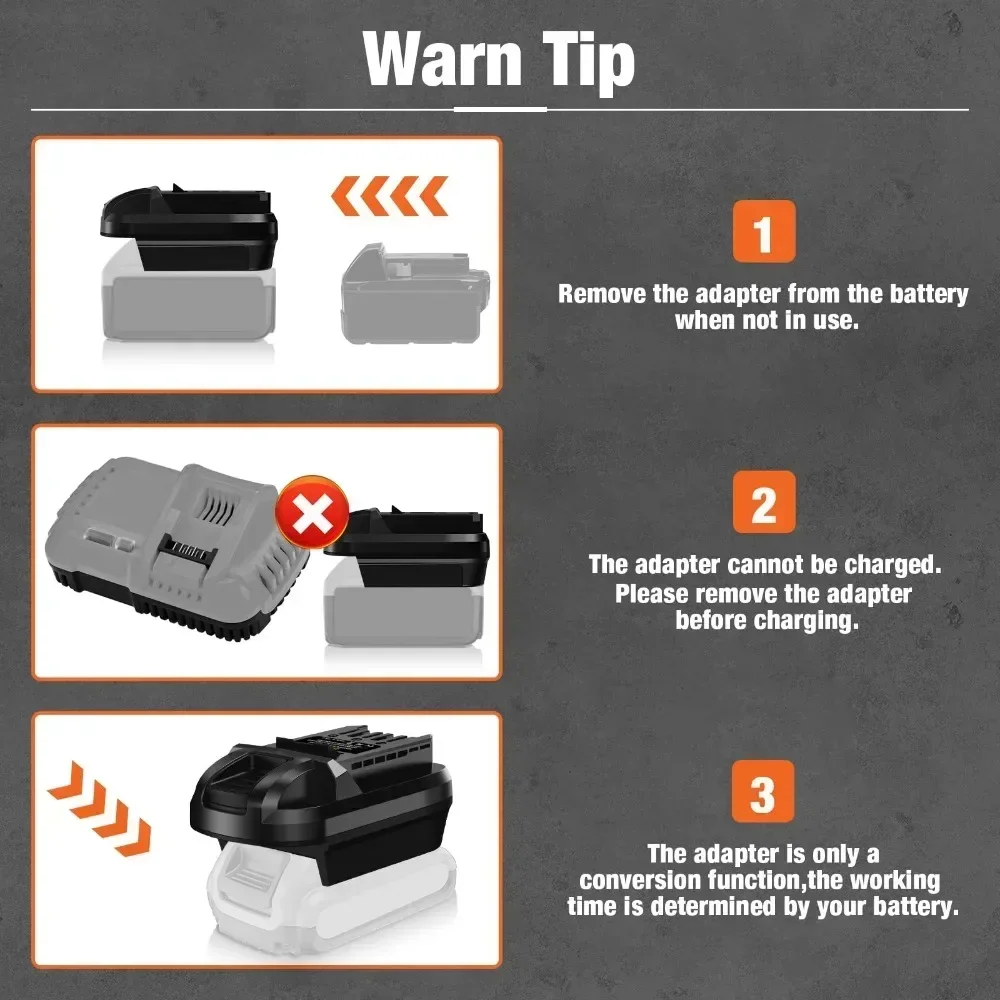 Warn Tip

1

Remove the adapter from the battery when not in use.

2

The adapter cannot be charged. Please remove the adapter before charging.

3

The adapter is only a conversion function,the working time is determined by your battery.