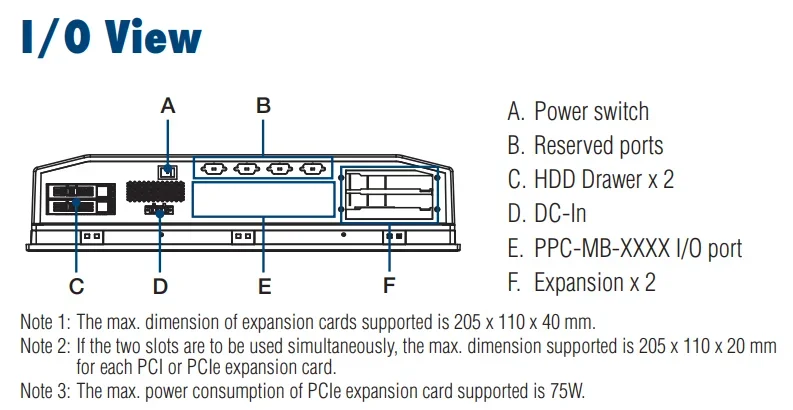 I/O View

A

B

C

D

E

F

A. Power switch
B. Reserved ports
C. HDD Drawer x 2
D. DC-In
E. PPC-MB-XXXX I/O port
F. Expansion x 2

Note 1: The max. dimension of expansion cards supported is 205 x 110 x 40 mm.
Note 2: If the two slots are to be used simultaneously, the max. dimension supported is 205 x 110 x 20 mm for each PCI or PCIe expansion card.
Note 3: The max. power consumption of PCIe expansion card supported is 75W.