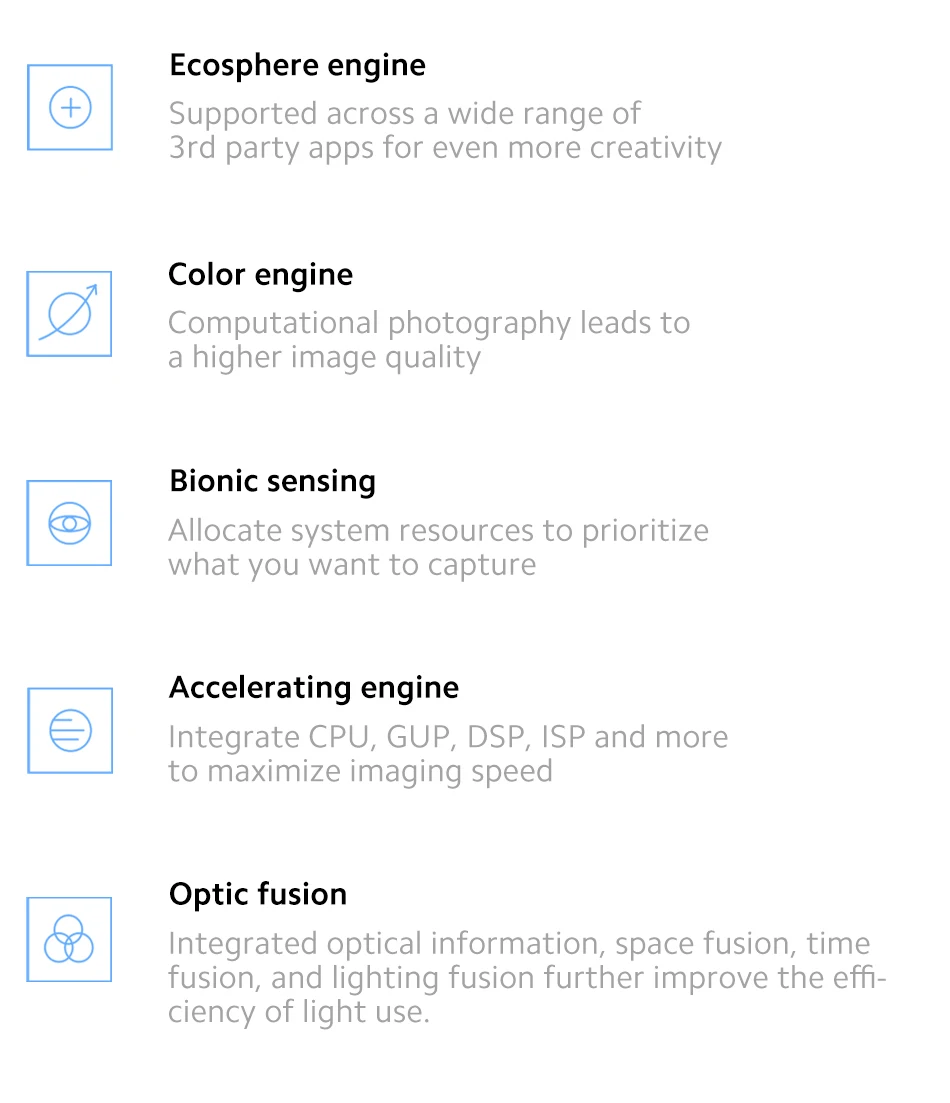 Ecosphere engine

Supported across a wide range of 3rd party apps for even more creativity

Color engine

Computational photography leads to a higher image quality

Bionic sensing

Allocate system resources to prioritize what you want to capture

Accelerating engine

Integrate CPU, GUP, DSP, ISP and more to maximize imaging speed

Optic fusion

Integrated optical information, space fusion, time fusion, and lighting fusion further improve the efficiency of light use.