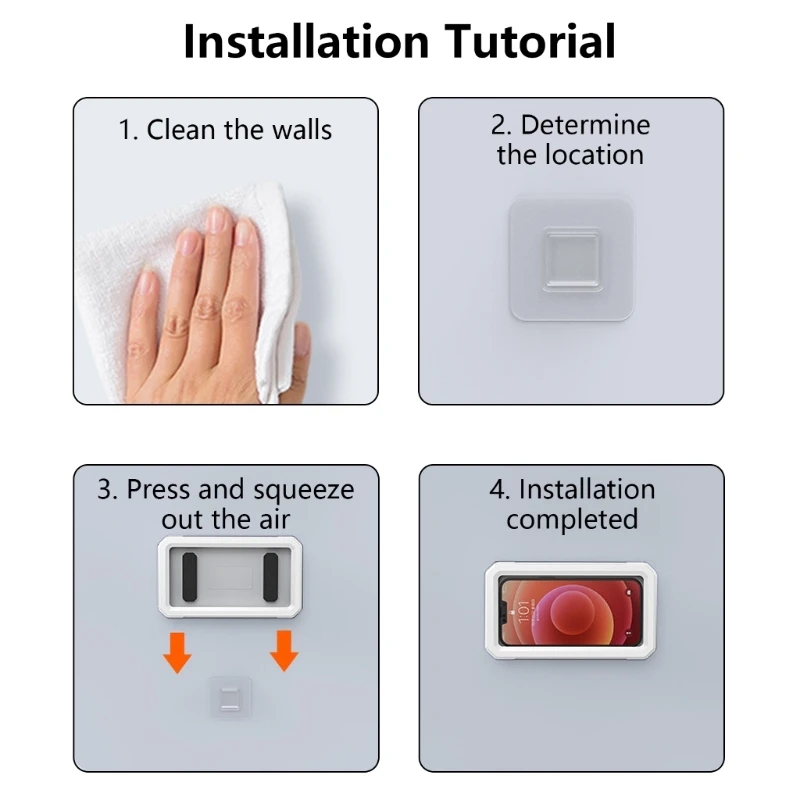 Installation Tutorial

1. Clean the walls

2. Determine the location

3. Press and squeeze out the air

4. Installation completed

1:01