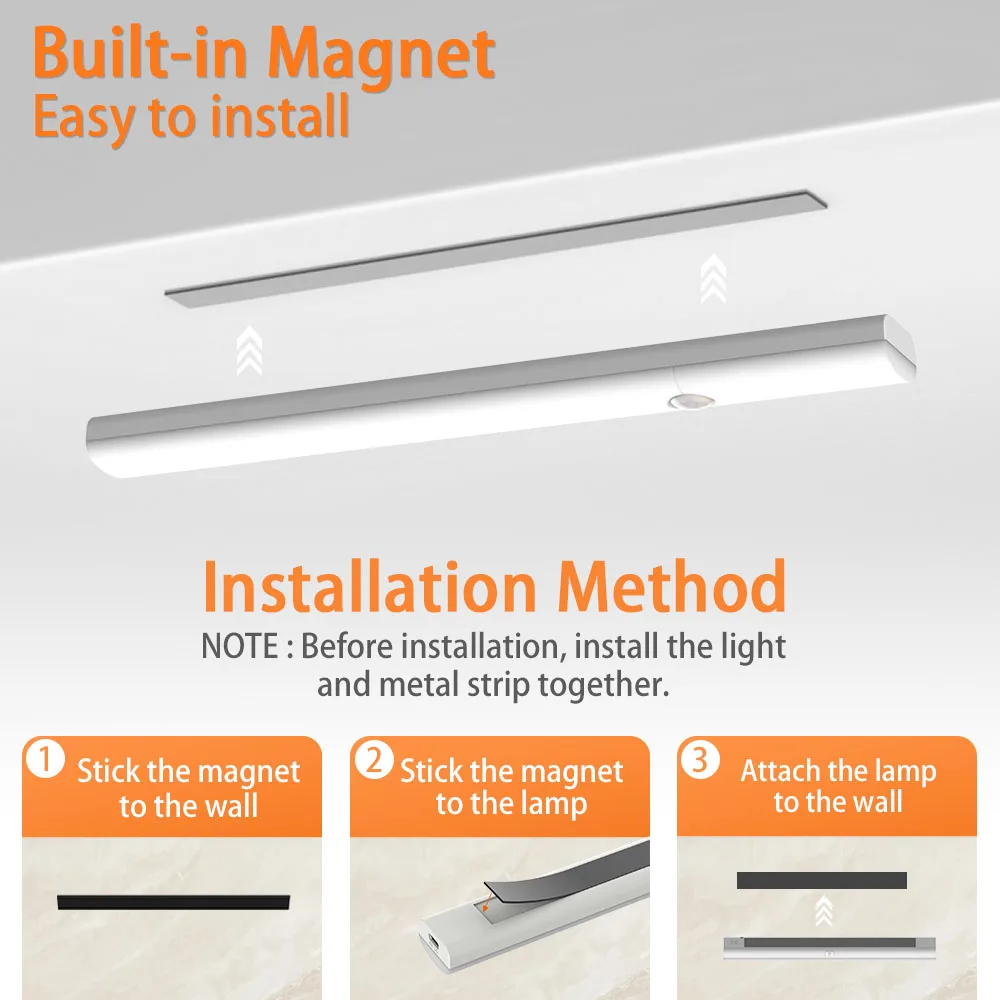 Built-in Magnet
Easy to install

Installation Method
NOTE : Before installation, install the light and metal strip together.

1 Stick the magnet to the wall

2 Stick the magnet to the lamp

3 Attach the lamp to the wall