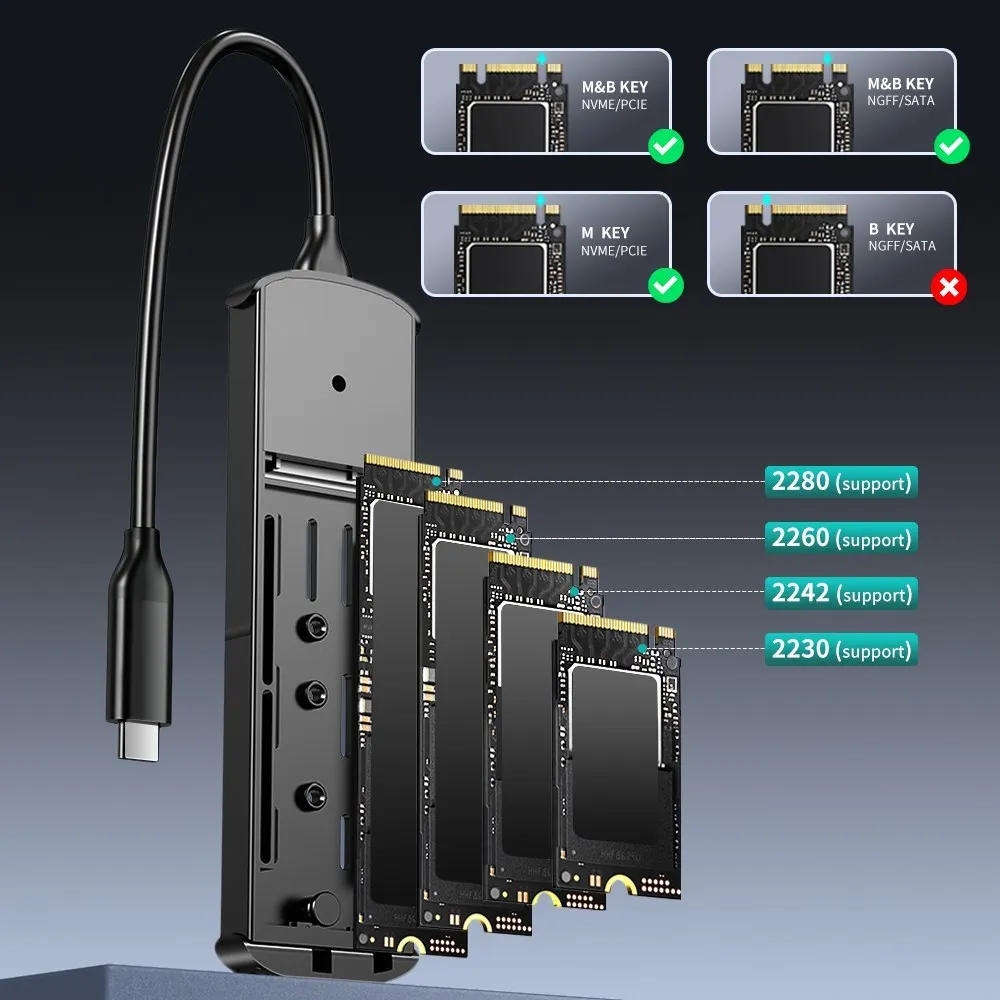 M&B KEY
NVME/PCIE

M&B KEY
NGFF/SATA

M KEY
NVME/PCIE

B KEY
NGFF/SATA

2280 (support)

2260 (support)

2242 (support)

2230 (support)