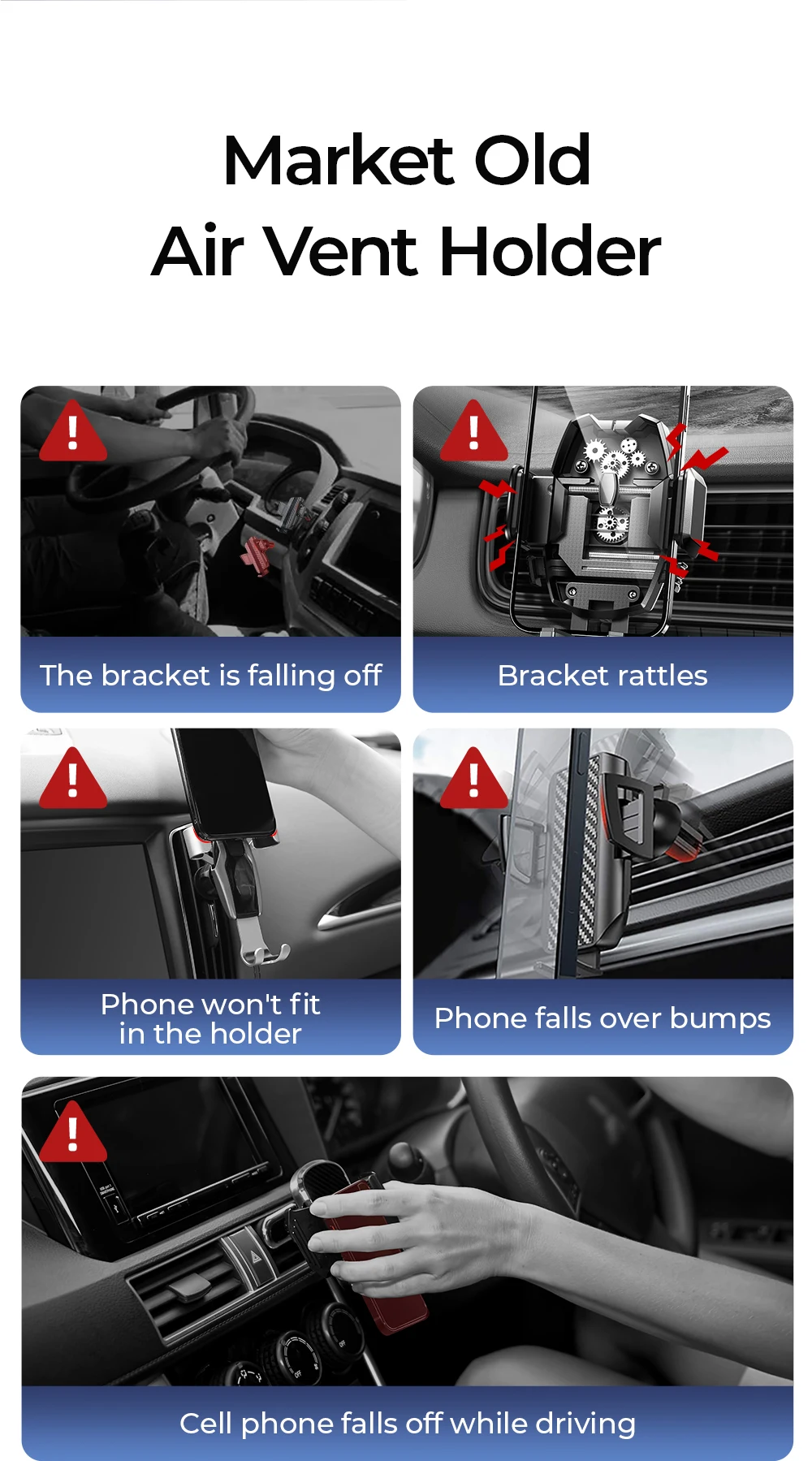 Market Old
Air Vent Holder

!

The bracket is falling off

!

Bracket rattles

!

Phone won't fit in the holder

!

Phone falls over bumps

!

Cell phone falls off while driving