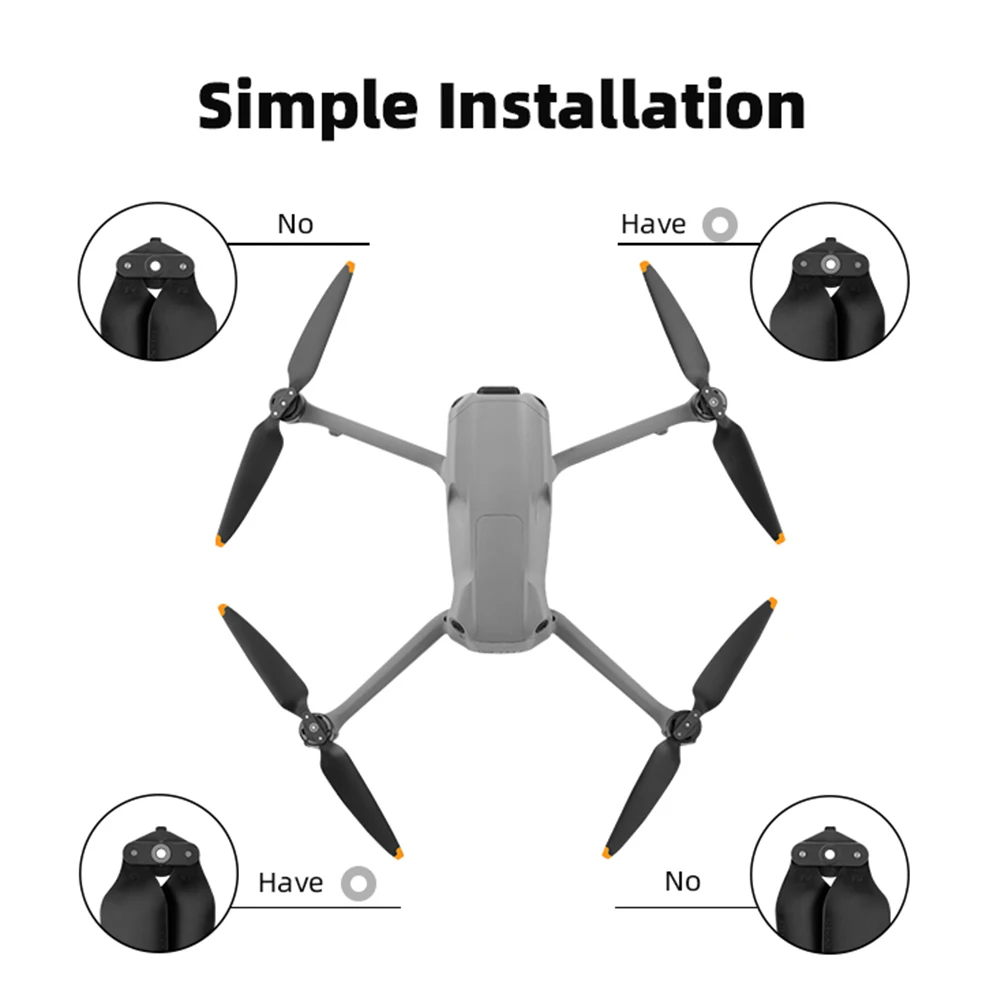 Simple Installation

No

Have

Have

No