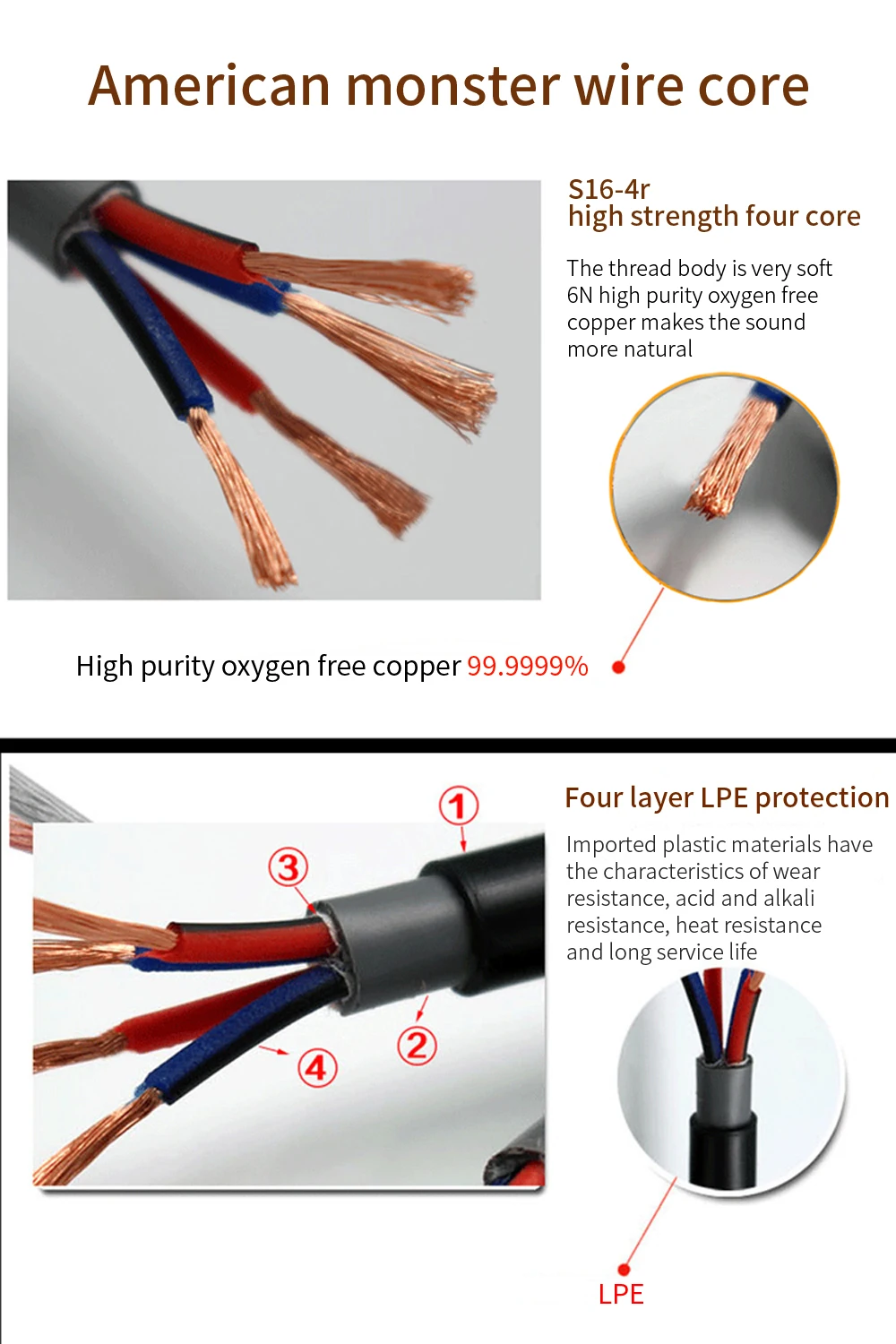 American monster wire core

S16-4r
high strength four core

The thread body is very soft 6N high purity oxygen free copper makes the sound more natural

High purity oxygen free copper 99.9999%

1
3
2
4

Four layer LPE protection

Imported plastic materials have the characteristics of wear resistance, acid and alkali resistance, heat resistance and long service life

LPE