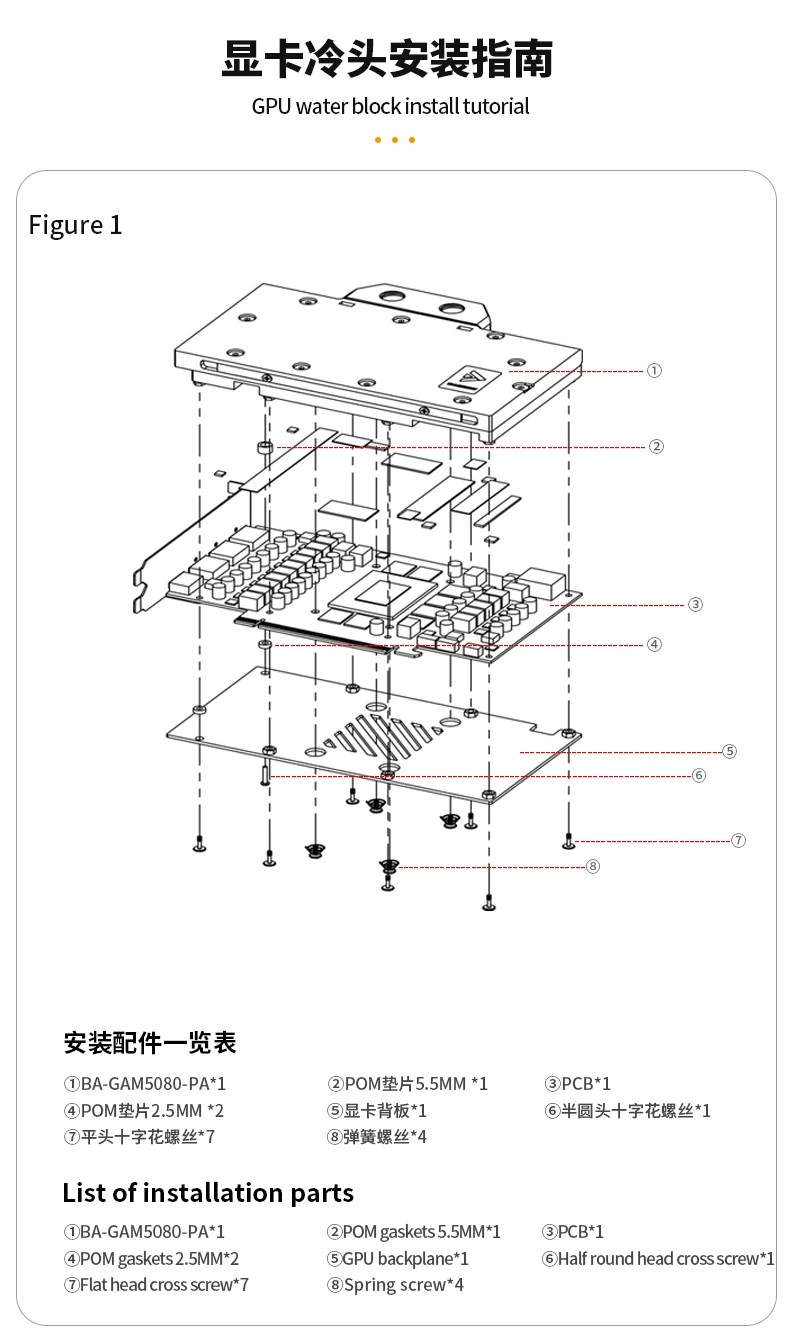 显卡冷头安装指南

GPU water block install tutorial

Figure 1

①
②
③
④
⑤
⑥
⑦
⑧

安装配件一览表

①BA-GAM5080-PA*1
②POM垫片5.5MM *1
③PCB*1
④POM垫片2.5MM *2
⑤显卡背板*1
⑥半圆头十字花螺丝*1
⑦平头十字花螺丝*7
⑧弹簧螺丝*4

List of installation parts

①BA-GAM5080-PA*1
②POM gaskets 5.5MM*1
③PCB*1
④POM gaskets 2.5MM*2
⑤GPU backplane*1
⑥Half round head cross screw*1
⑦Flat head cross screw*7
⑧Spring screw*4