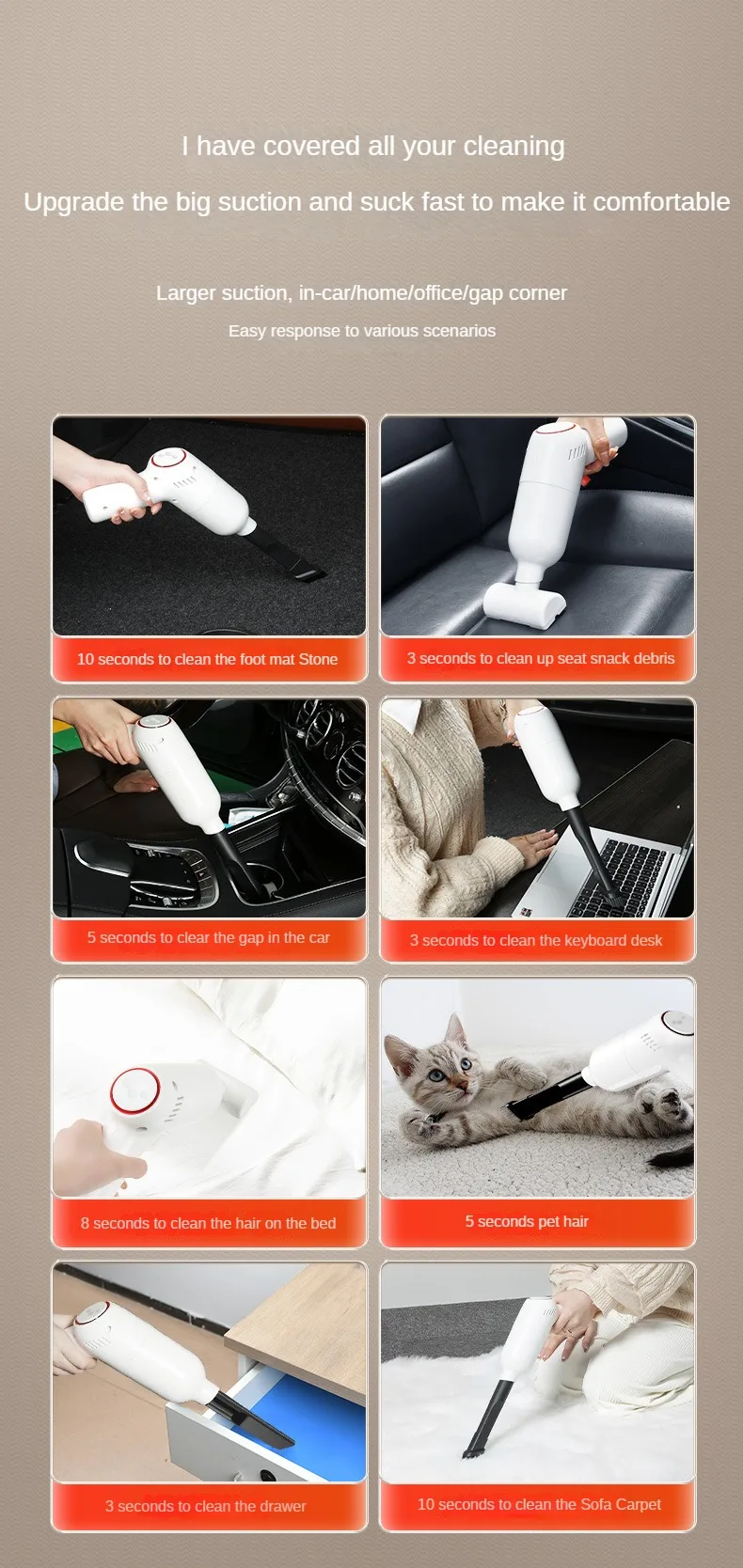 I have covered all your cleaning

Upgrade the big suction and suck fast to make it comfortable

Larger suction, in-car/home/office/gap corner

Easy response to various scenarios

10 seconds to clean the foot mat Stone

3 seconds to clean up seat snack debris

5 seconds to clear the gap in the car

3 seconds to clean the keyboard desk

8 seconds to clean the hair on the bed

5 seconds pet hair

3 seconds to clean the drawer

10 seconds to clean the Sofa Carpet