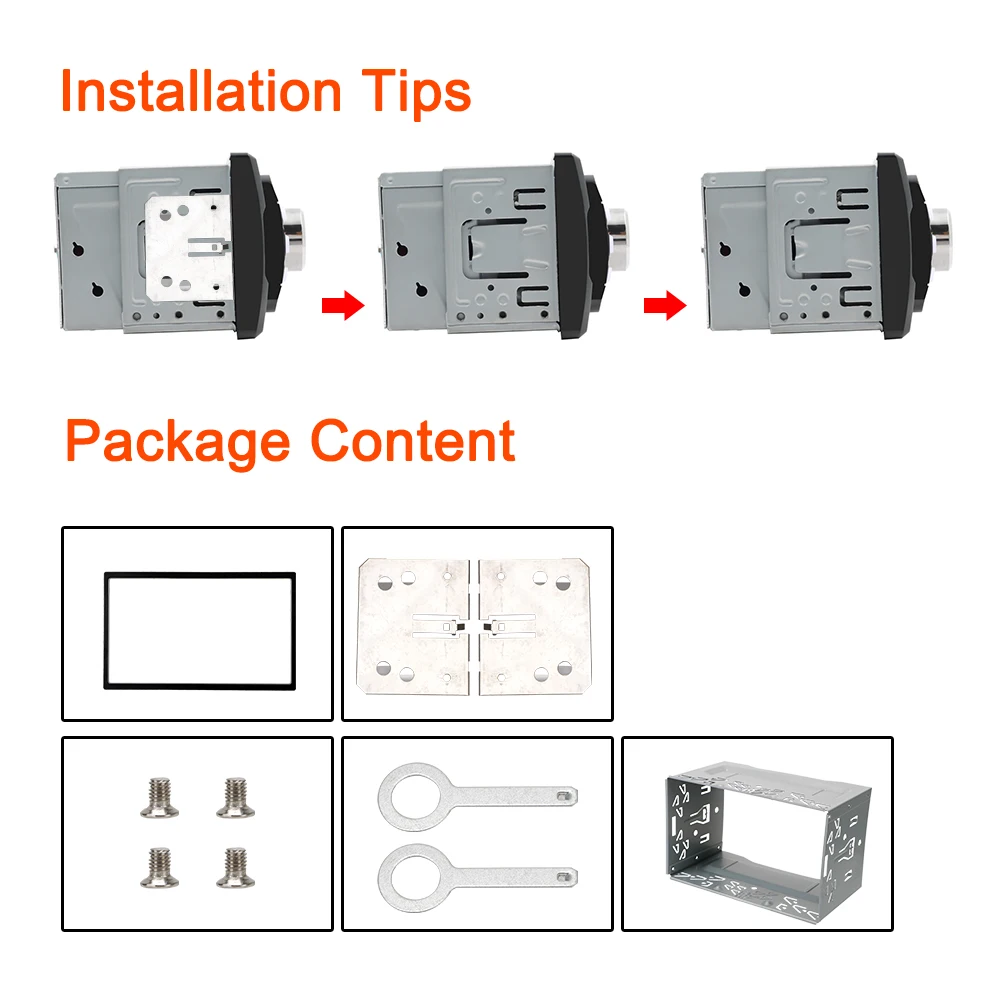 Installation Tips

Package Content