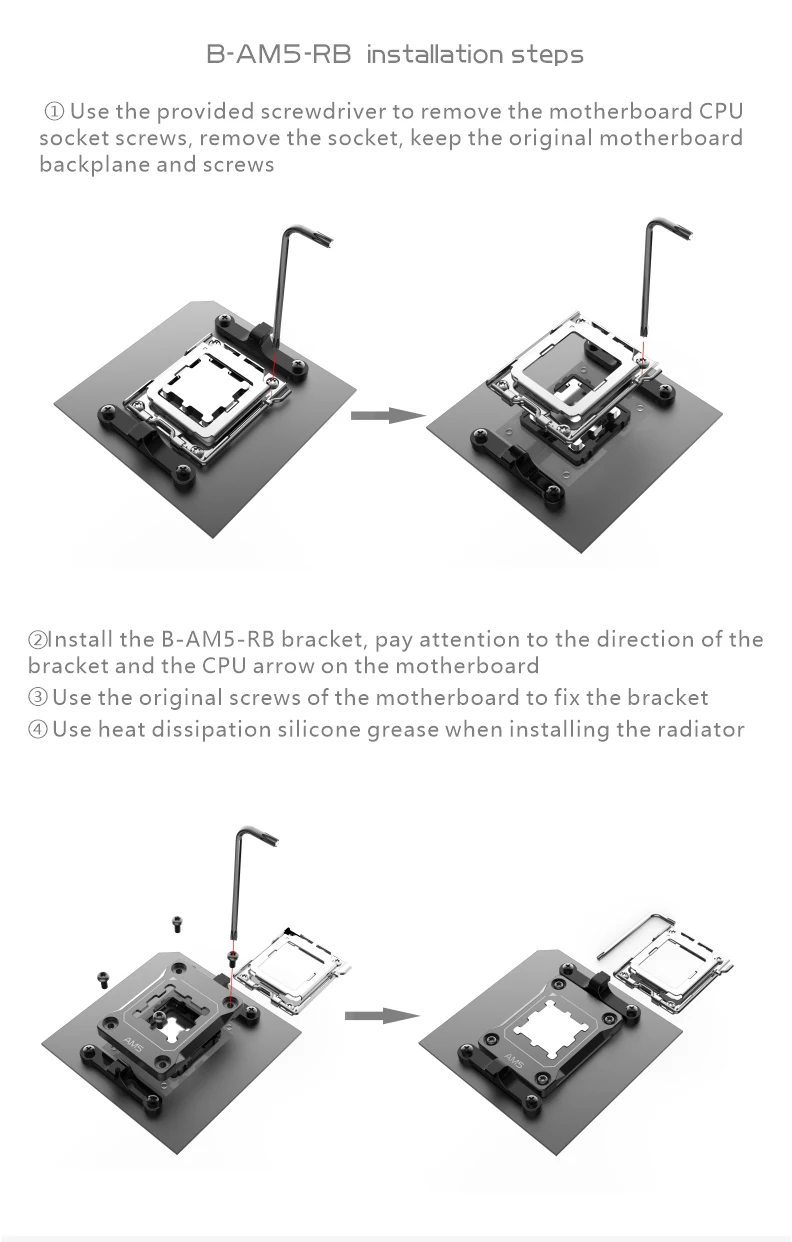 B-AM5-RB installation steps

① Use the provided screwdriver to remove the motherboard CPU socket screws, remove the socket, keep the original motherboard backplane and screws

②Install the B-AM5-RB bracket, pay attention to the direction of the bracket and the CPU arrow on the motherboard
③ Use the original screws of the motherboard to fix the bracket
④ Use heat dissipation silicone grease when installing the radiator

AM5

AM5