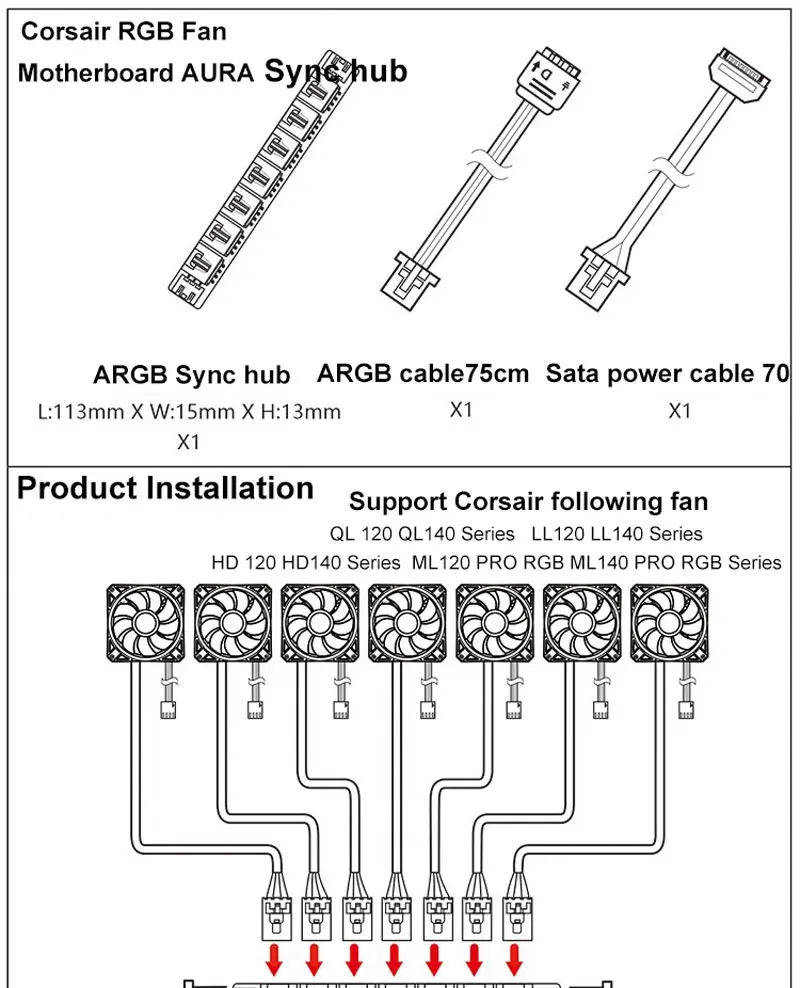 Corsair RGB Fan

Motherboard AURA Sync hub

ARGB Sync hub
L:113mm X W:15mm X H:13mm
X1

ARGB cable75cm
X1

Sata power cable 70
X1

Product Installation

Support Corsair following fan
QL 120 QL140 Series LL120 LL140 Series
HD 120 HD140 Series ML120 PRO RGB ML140 PRO RGB Series