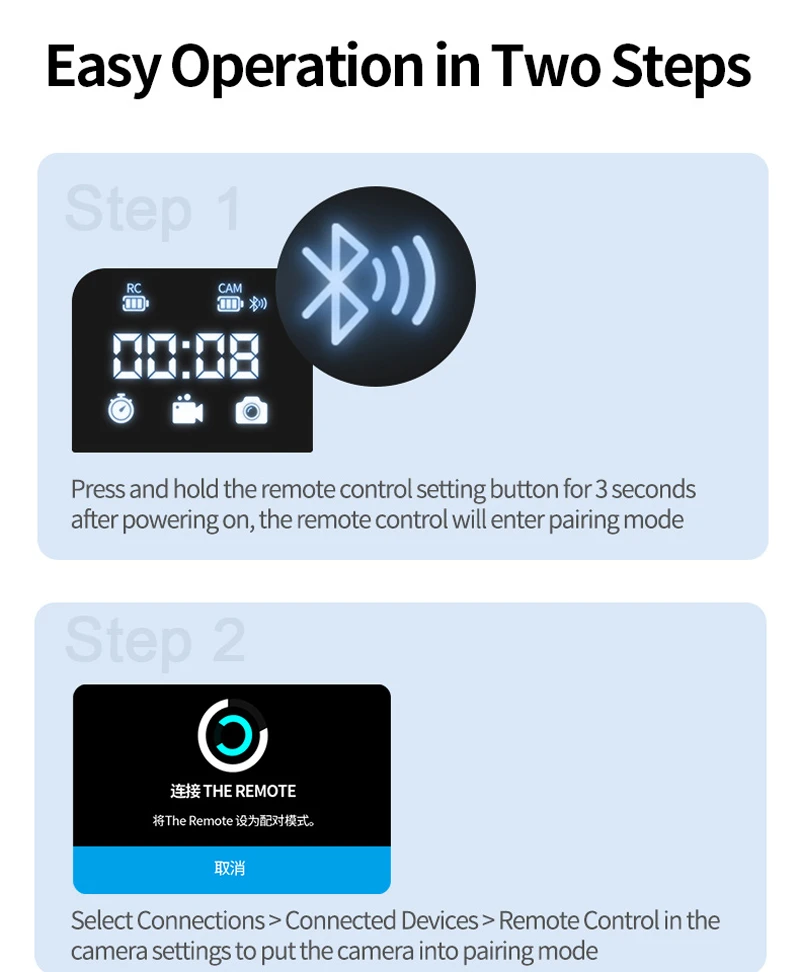 Easy Operation in Two Steps

Step 1

RC

CAM

00:08

Press and hold the remote control setting button for 3 seconds after powering on, the remote control will enter pairing mode

Step 2

连接 THE REMOTE

将The Remote 设为配对模式。

取消

Select Connections > Connected Devices > Remote Control in the camera settings to put the camera into pairing mode