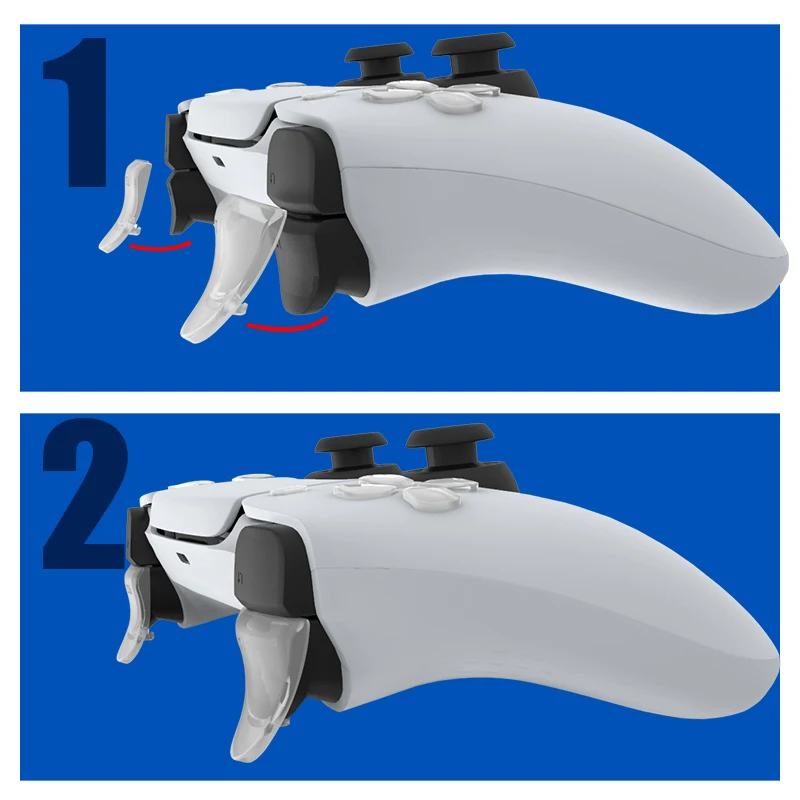 1

2