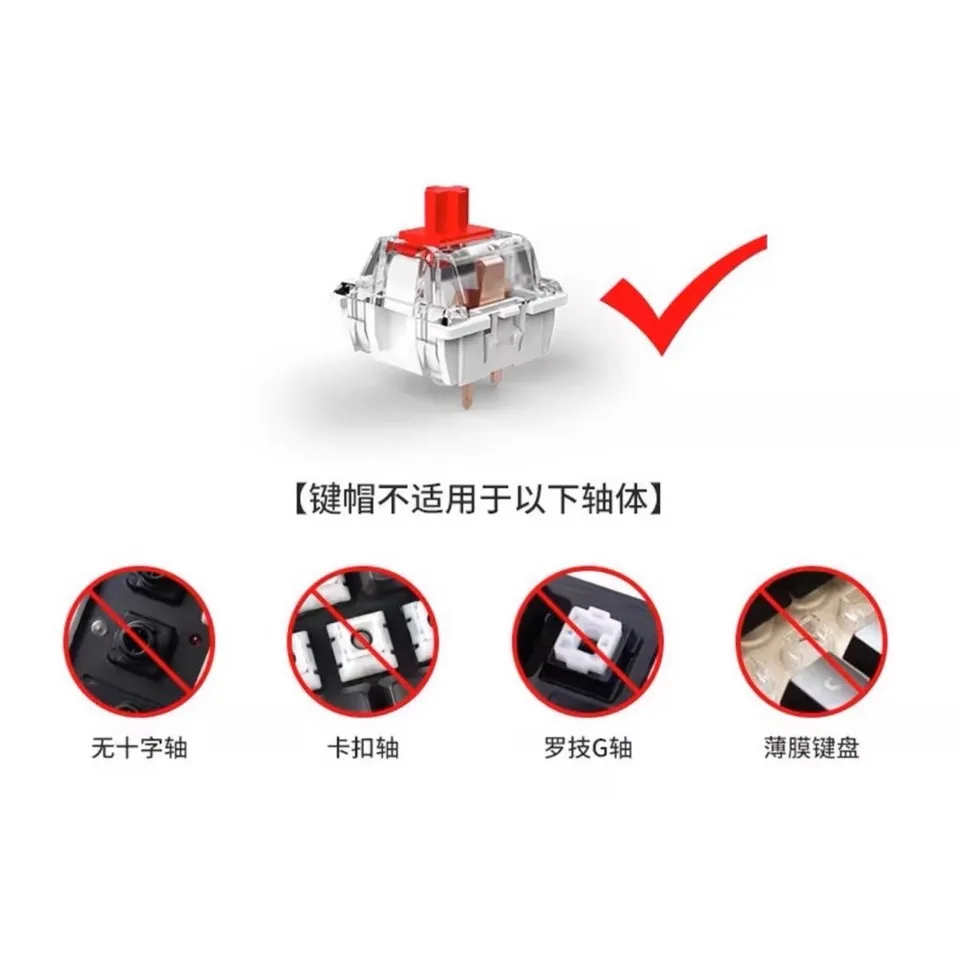 【键帽不适用于以下轴体】

无十字轴

卡扣轴

罗技G轴

薄膜键盘