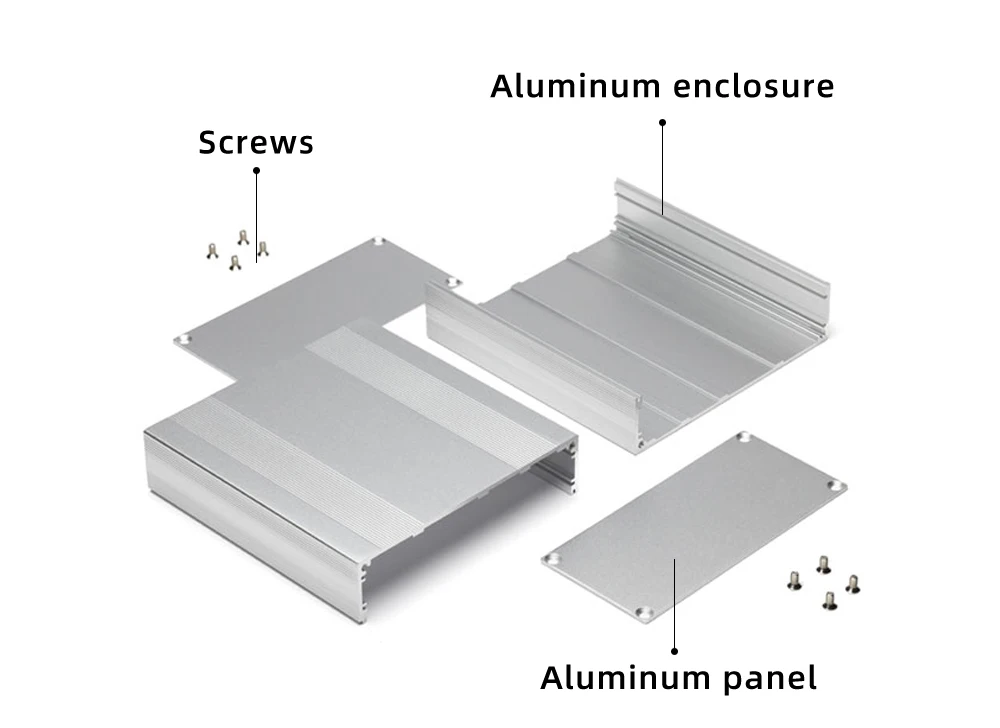 Aluminum enclosure

Screws

Aluminum panel