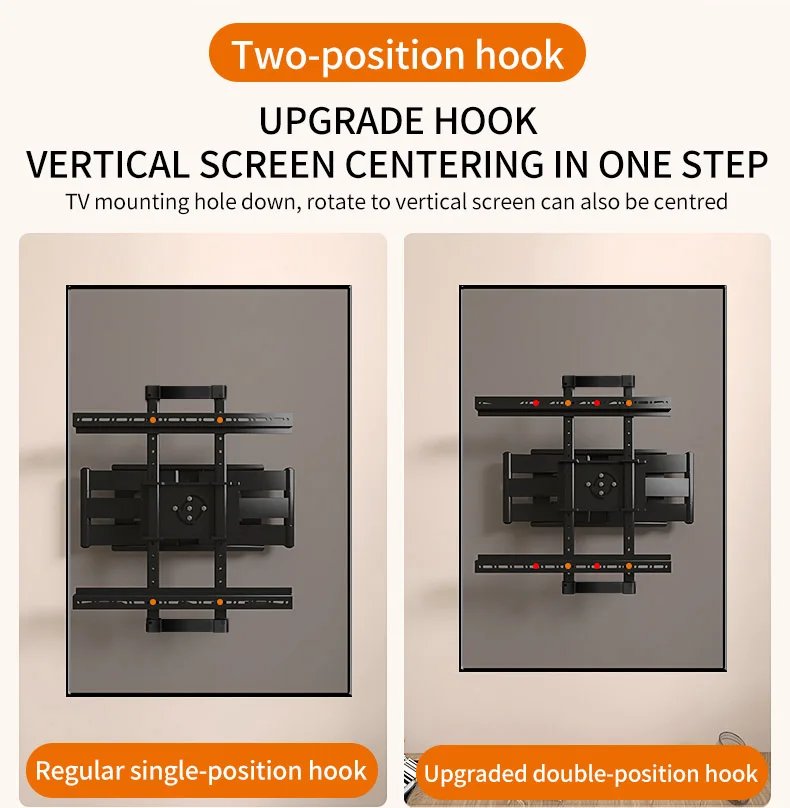 Two-position hook

UPGRADE HOOK
VERTICAL SCREEN CENTERING IN ONE STEP

TV mounting hole down, rotate to vertical screen can also be centred

Regular single-position hook

Upgraded double-position hook